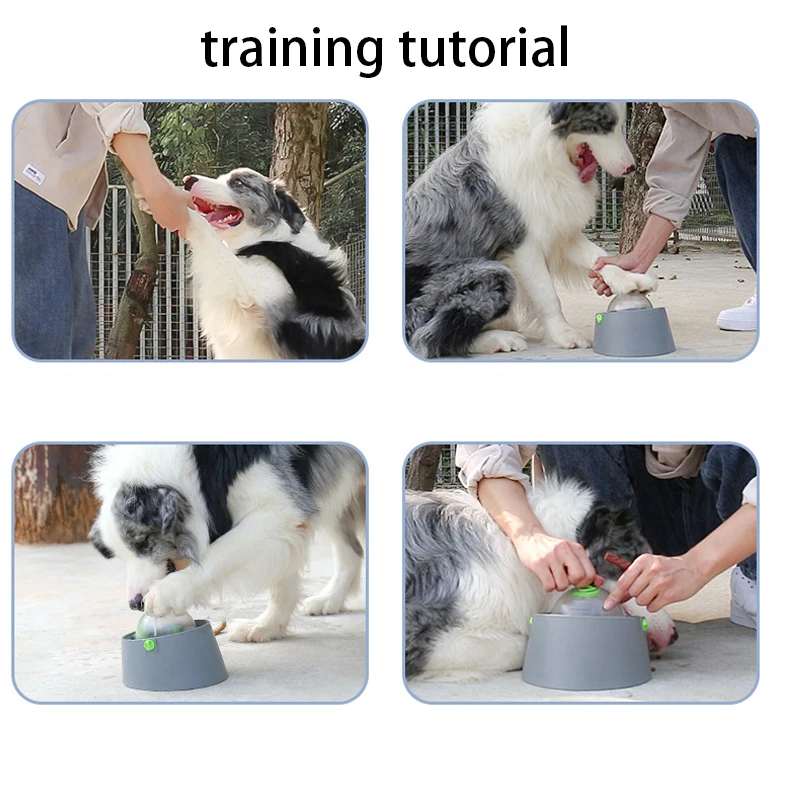 training tutorial