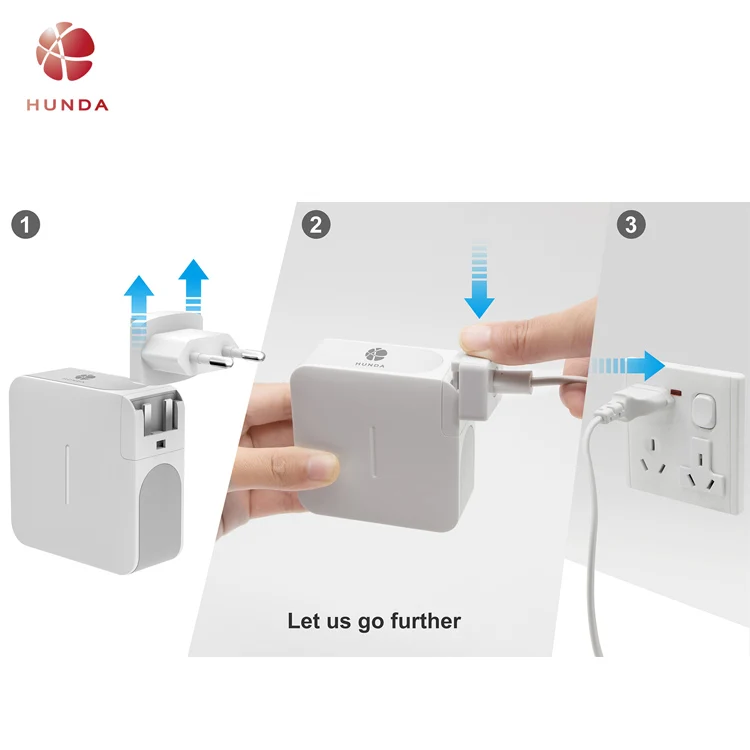 HUNDA

1

2

HUNDA

3

Let us go further