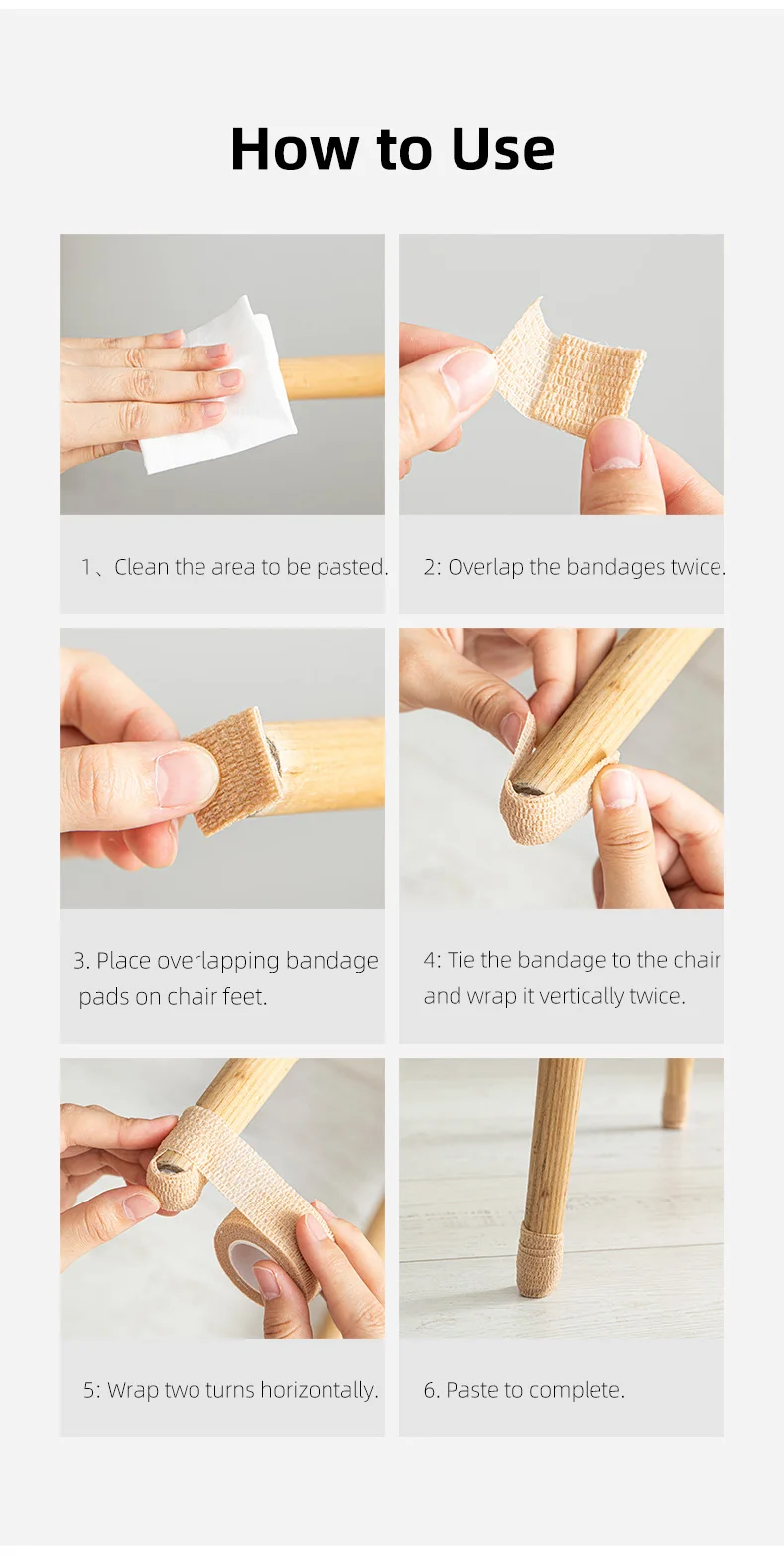 How to Use

1、Clean the area to be pasted.

2: Overlap the bandages twice.

3. Place overlapping bandage pads on chair feet.

4: Tie the bandage to the chair and wrap it vertically twice.

5: Wrap two turns horizontally.

6. Paste to complete.