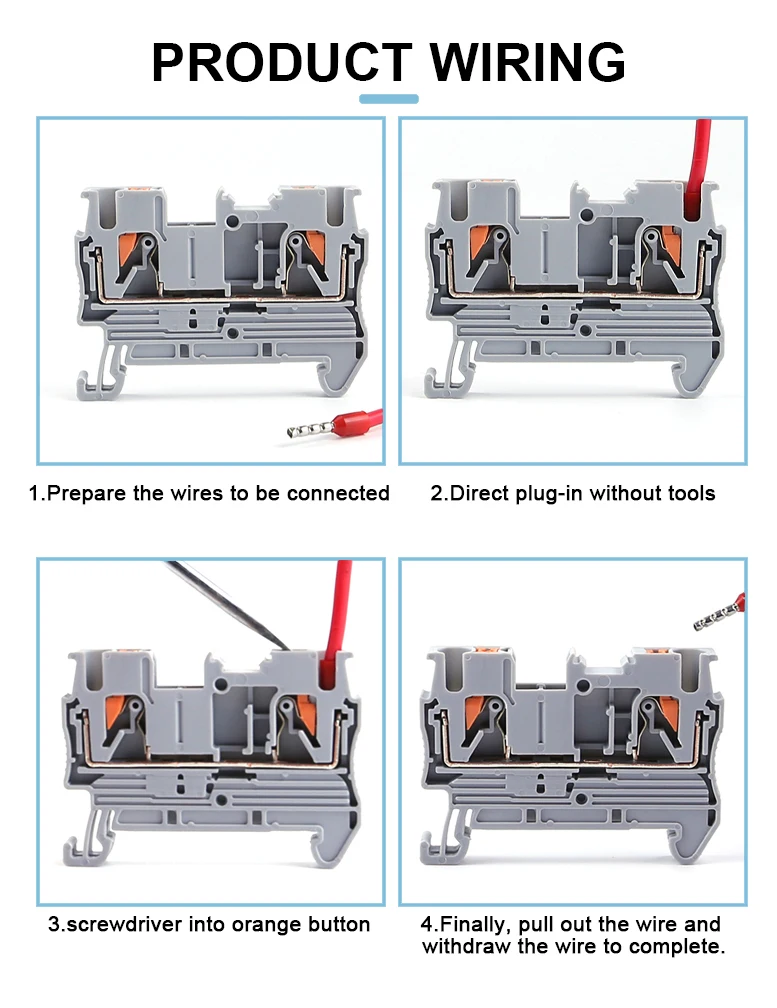 PRODUCT WIRING

1.Prepare the wires to be connected

2.Direct plug-in without tools

3.screwdriver into orange button

4.Finally, pull out the wire and withdraw the wire to complete.