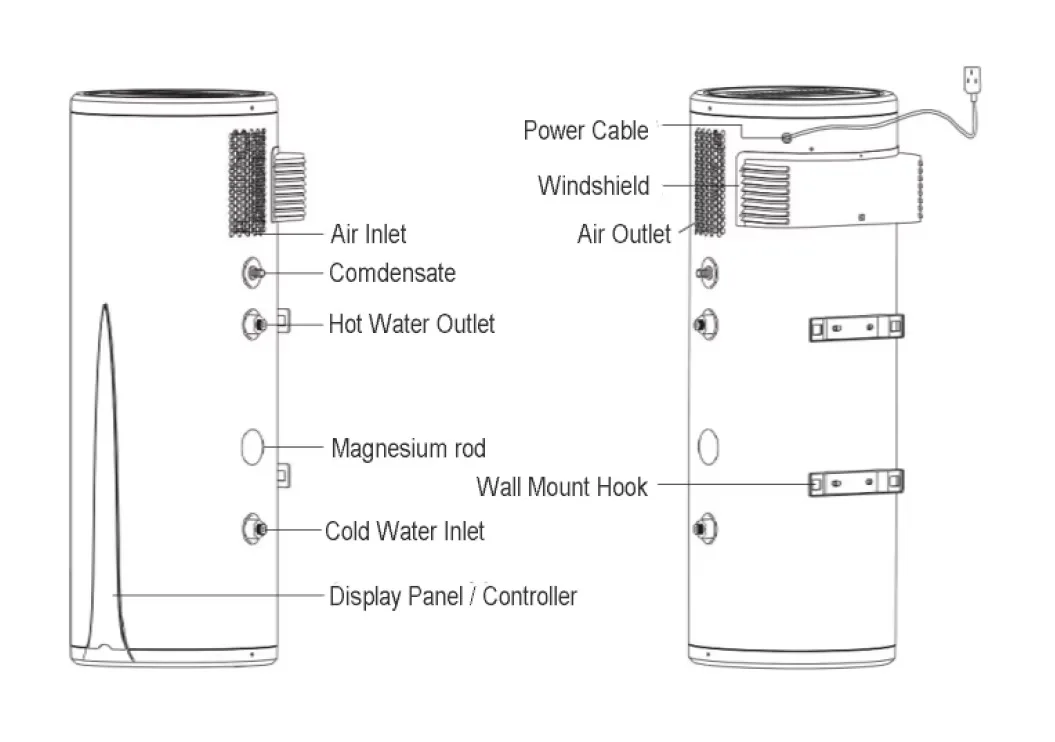 Air Inlet
Comdensate
Hot Water Outlet
Magnesium rod
Cold Water Inlet
Display Panel / Controller

Power Cable
Windshield
Air Outlet
Wall Mount Hook