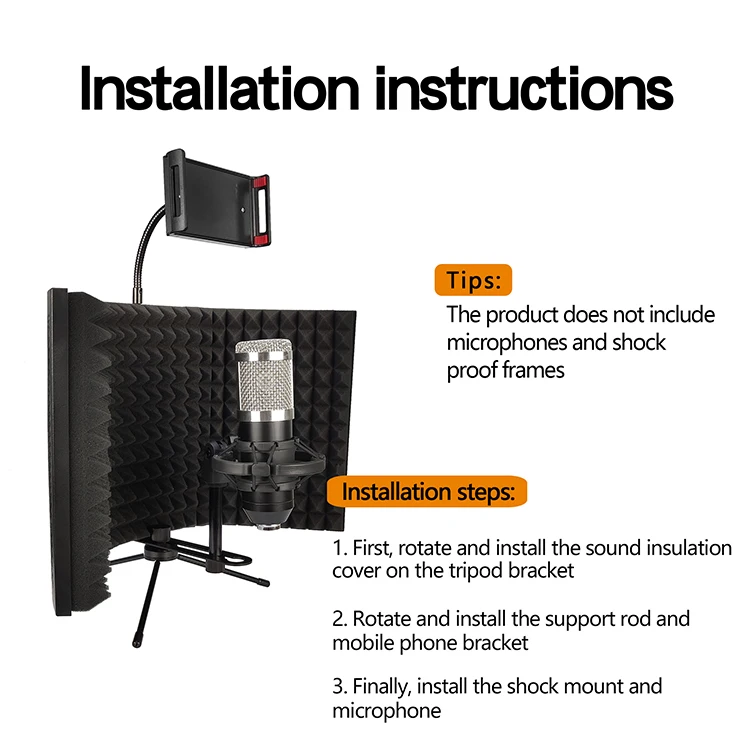 Installation instructions

Tips:

The product does not include microphones and shock proof frames

Installation steps:

1. First, rotate and install the sound insulation cover on the tripod bracket

2. Rotate and install the support rod and mobile phone bracket

3. Finally, install the shock mount and microphone