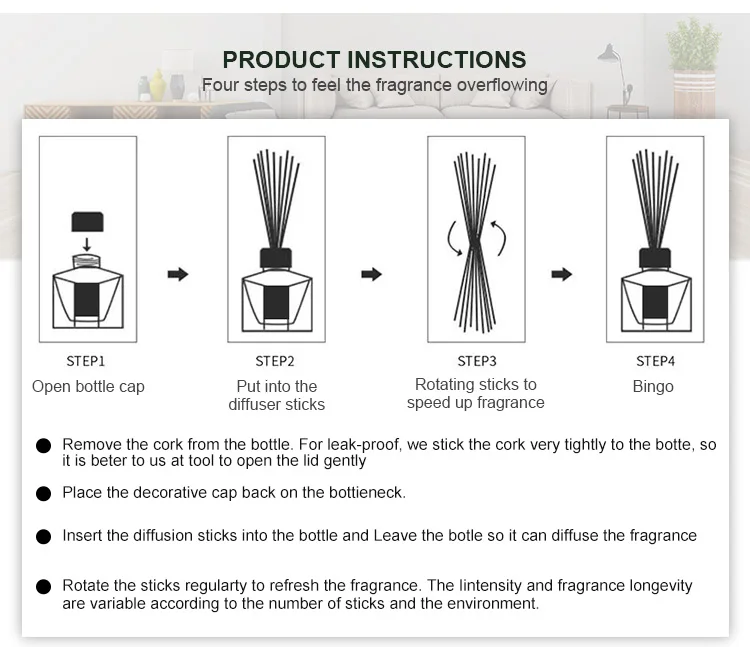 PRODUCT INSTRUCTIONS
Four steps to feel the fragrance overflowing

STEP1
Open bottle cap

STEP2
Put into the diffuser sticks

STEP3
Rotating sticks to speed up fragrance

STEP4
Bingo

● Remove the cork from the bottle. For leak-proof, we stick the cork very tightly to the botte, so it is beter to us at tool to open the lid gently

● Place the decorative cap back on the bottieneck.

● Insert the diffusion sticks into the bottle and Leave the botle so it can diffuse the fragrance

● Rotate the sticks regularty to refresh the fragrance. The lintensity and fragrance longevity are variable according to the number of sticks and the environment.