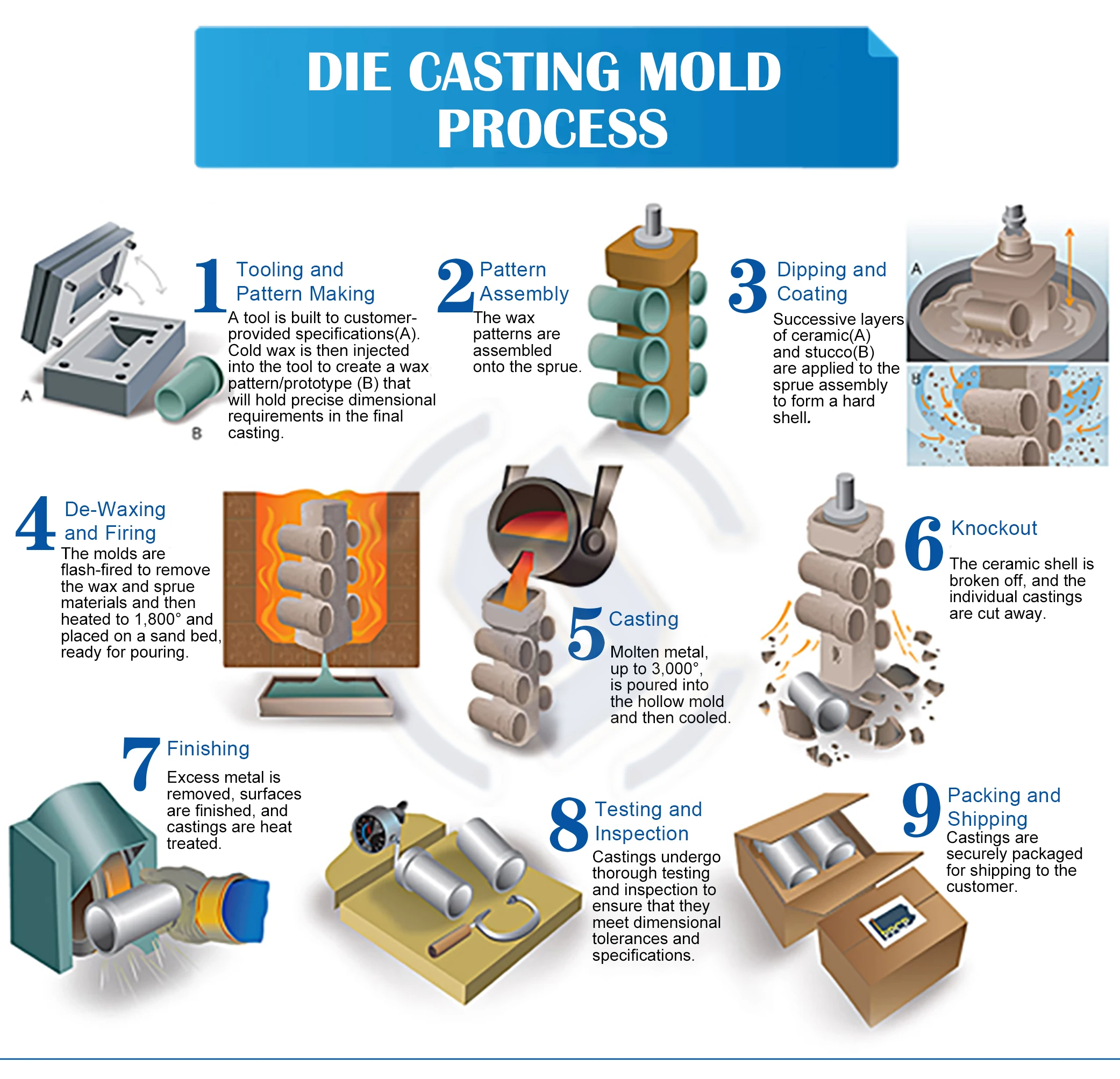 DIE CASTING MOLD PROCESS

A

B

1 Tooling and Pattern Making
A tool is built to customer-provided specifications(A). Cold wax is then injected into the tool to create a wax pattern/prototype (B) that will hold precise dimensional requirements in the final casting.

2 Pattern Assembly
The wax patterns are assembled onto the sprue.

3 Dipping and Coating
Successive layers of ceramic(A) and stucco(B) are applied to the sprue assembly to form a hard shell.

A

B

4 De-Waxing and Firing
The molds are flash-fired to remove the wax and sprue materials and then heated to 1,800° and placed on a sand bed, ready for pouring.

5 Casting
Molten metal, up to 3,000°, is poured into the hollow mold and then cooled.

6 Knockout
The ceramic shell is broken off, and the individual castings are cut away.

7 Finishing
Excess metal is removed, surfaces are finished, and castings are heat treated.

8 Testing and Inspection
Castings undergo thorough testing and inspection to ensure that they meet dimensional tolerances and specifications.

9 Packing and Shipping
Castings are securely packaged for shipping to the customer.