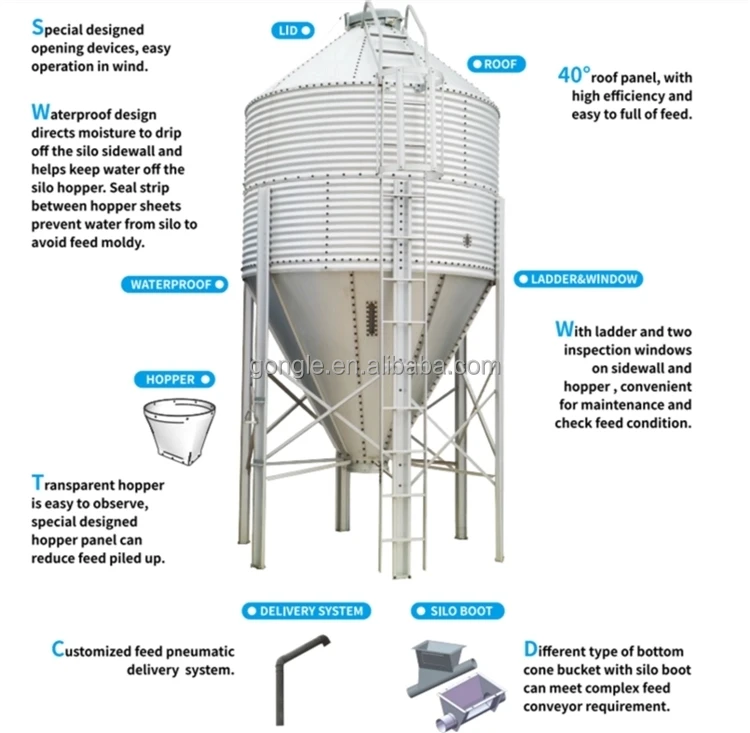 Special designed opening devices, easy operation in wind.

LID

ROOF

40° roof panel, with high efficiency and easy to full of feed.

Waterproof design directs moisture to drip off the silo sidewall and helps keep water off the silo hopper. Seal strip between hopper sheets prevent water from silo to avoid feed moldy.

WATERPROOF

LADDER&WINDOW

With ladder and two inspection windows on sidewall and hopper , convenient for maintenance and check feed condition.

gongle.en.alibaba.com

HOPPER

Transparent hopper is easy to observe, special designed hopper panel can reduce feed piled up.

DELIVERY SYSTEM

SILO BOOT

Customized feed pneumatic delivery system.

Different type of bottom cone bucket with silo boot can meet complex feed conveyor requirement.