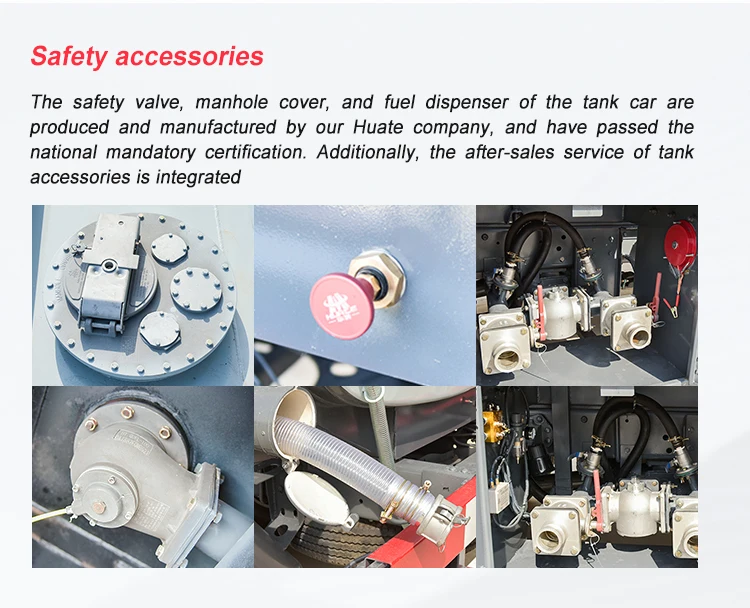 Safety accessories

The safety valve, manhole cover, and fuel dispenser of the tank car are produced and manufactured by our Huate company, and have passed the national mandatory certification. Additionally, the after-sales service of tank accessories is integrated