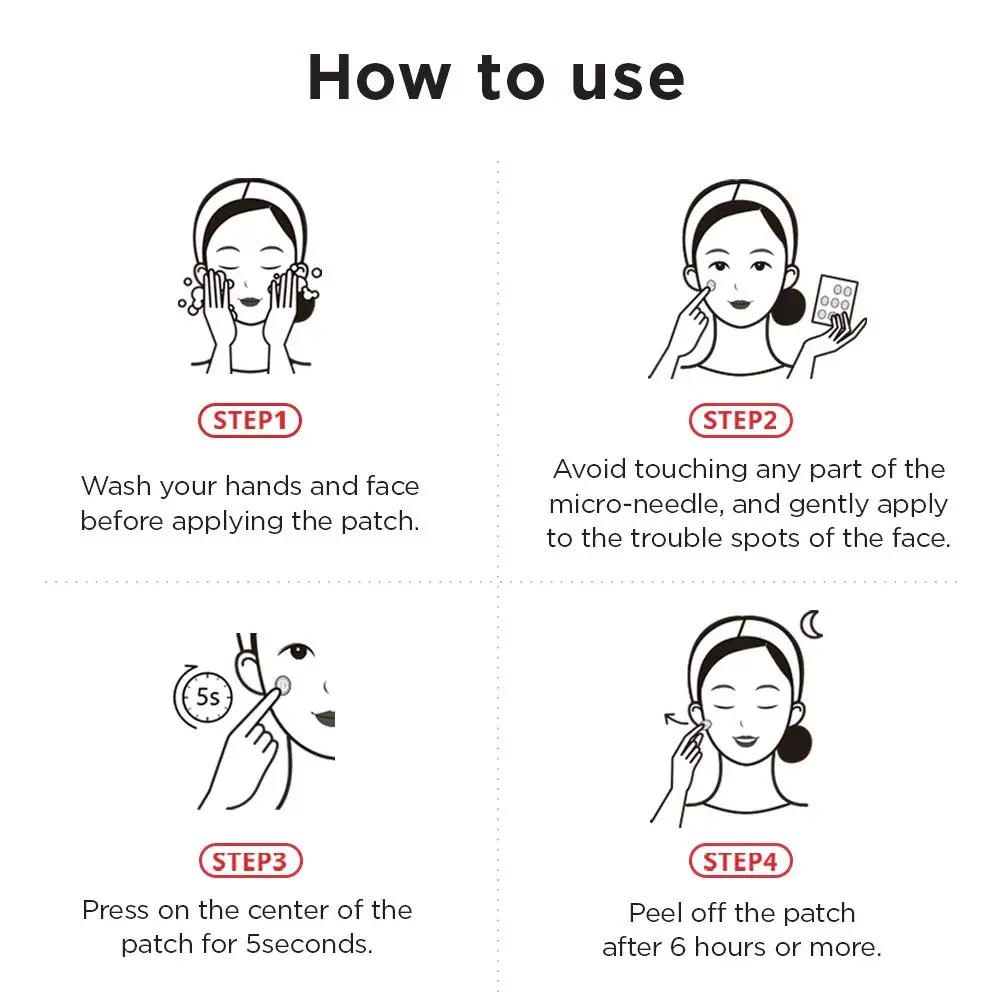 How to use

STEP1

Wash your hands and face before applying the patch.

STEP2

Avoid touching any part of the micro-needle, and gently apply to the trouble spots of the face.

5s

STEP3

Press on the center of the patch for 5seconds.

STEP4

Peel off the patch after 6 hours or more.