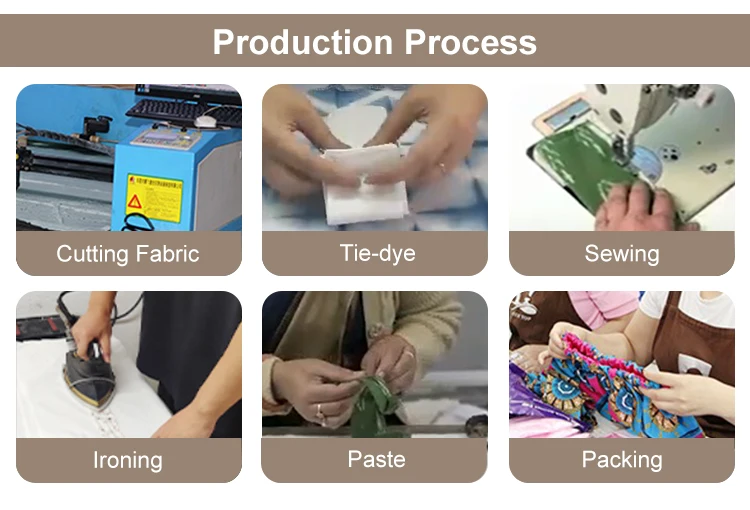 Production Process

Cutting Fabric

Tie-dye

Sewing

Ironing

Paste

Packing