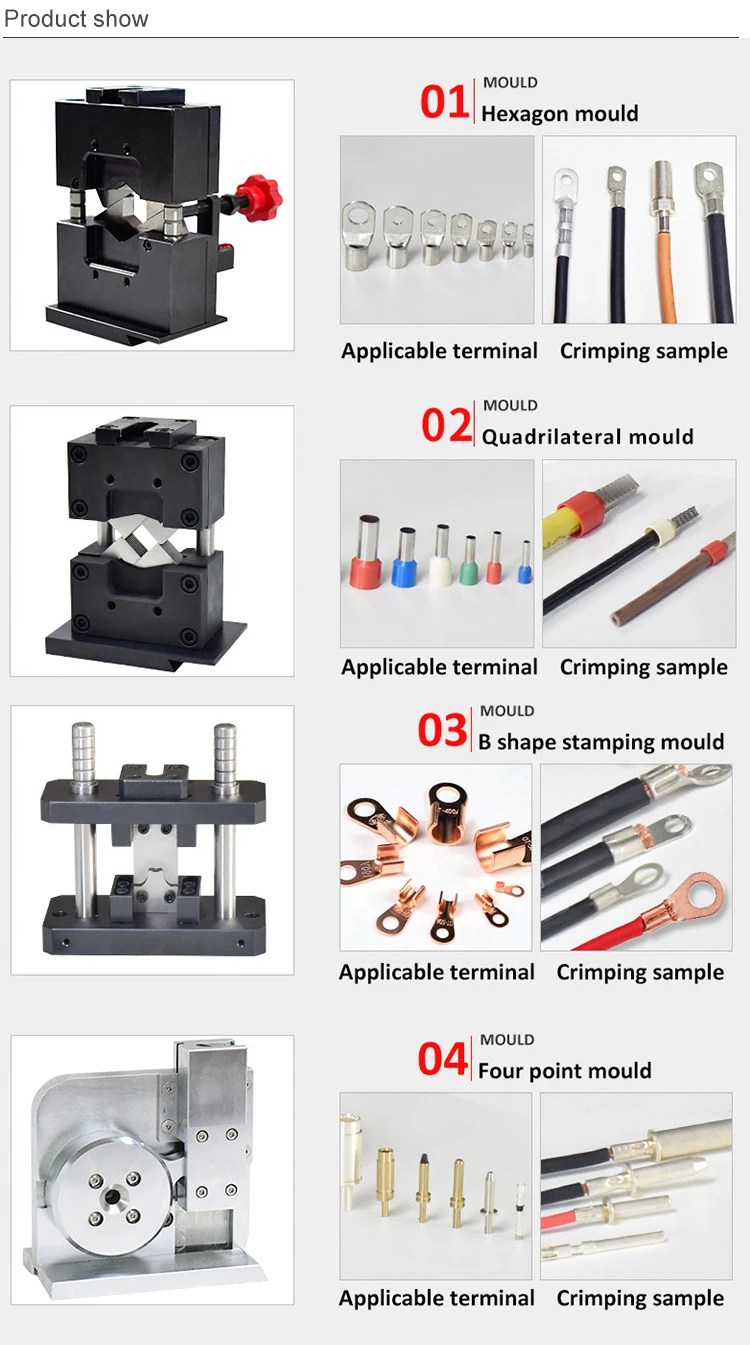 Product show

01 MOULD
Hexagon mould

Applicable terminal
Crimping sample

02 MOULD
Quadrilateral mould

Applicable terminal
Crimping sample

03 MOULD
B shape stamping mould

Applicable terminal
Crimping sample

04 MOULD
Four point mould

Applicable terminal
Crimping sample