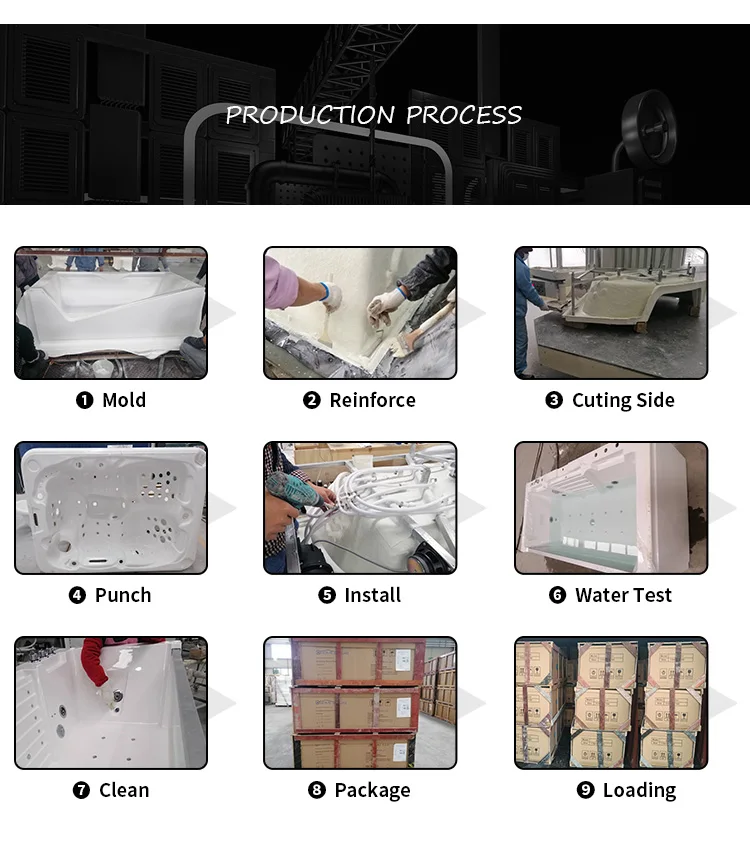 PRODUCTION PROCESS

❶ Mold

❷ Reinforce

❸ Cuting Side

❹ Punch

❺ Install

❻ Water Test

❼ Clean

❽ Package

❾ Loading