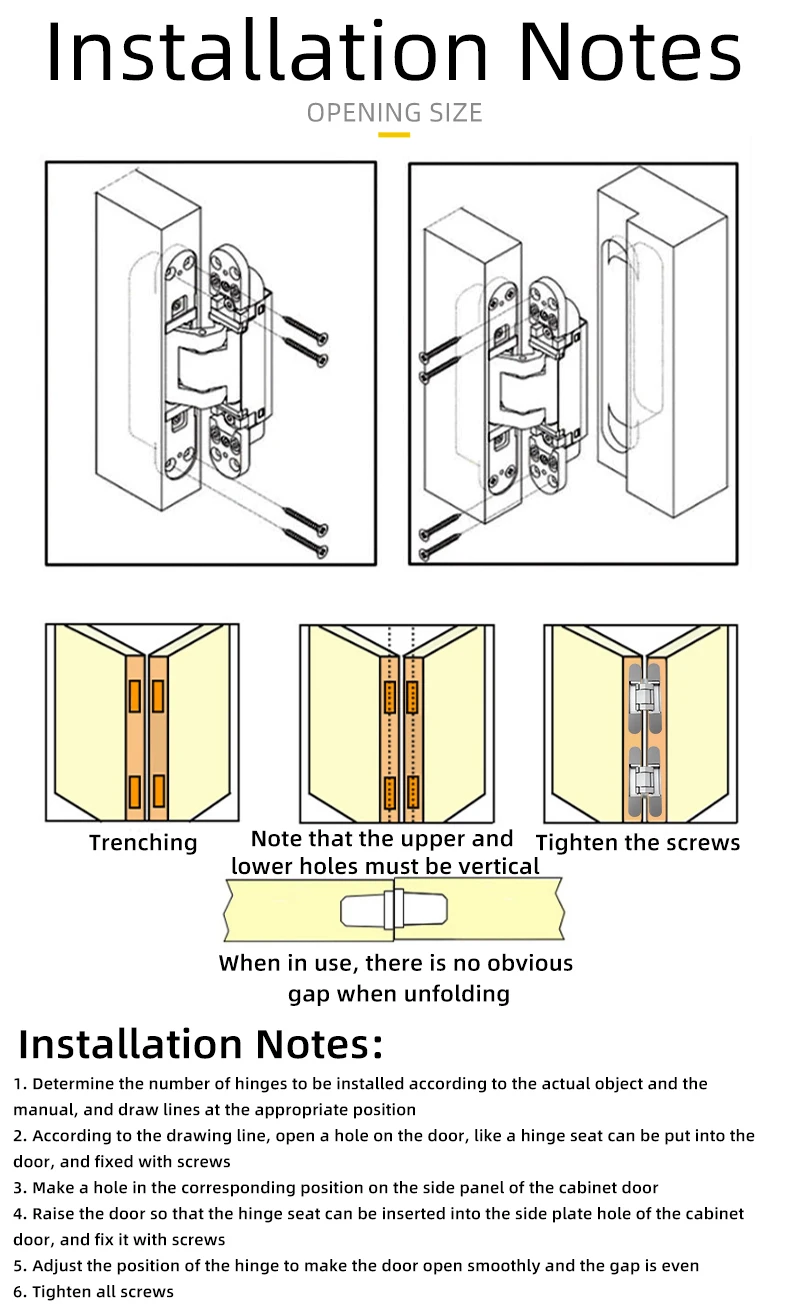 Installation Notes

OPENING SIZE

Trenching

Note that the upper and lower holes must be vertical

Tighten the screws

When in use, there is no obvious gap when unfolding

Installation Notes:

1. Determine the number of hinges to be installed according to the actual object and the manual, and draw lines at the appropriate position
2. According to the drawing line, open a hole on the door, like a hinge seat can be put into the door, and fixed with screws
3. Make a hole in the corresponding position on the side panel of the cabinet door
4. Raise the door so that the hinge seat can be inserted into the side plate hole of the cabinet door, and fix it with screws
5. Adjust the position of the hinge to make the door open smoothly and the gap is even
6. Tighten all screws