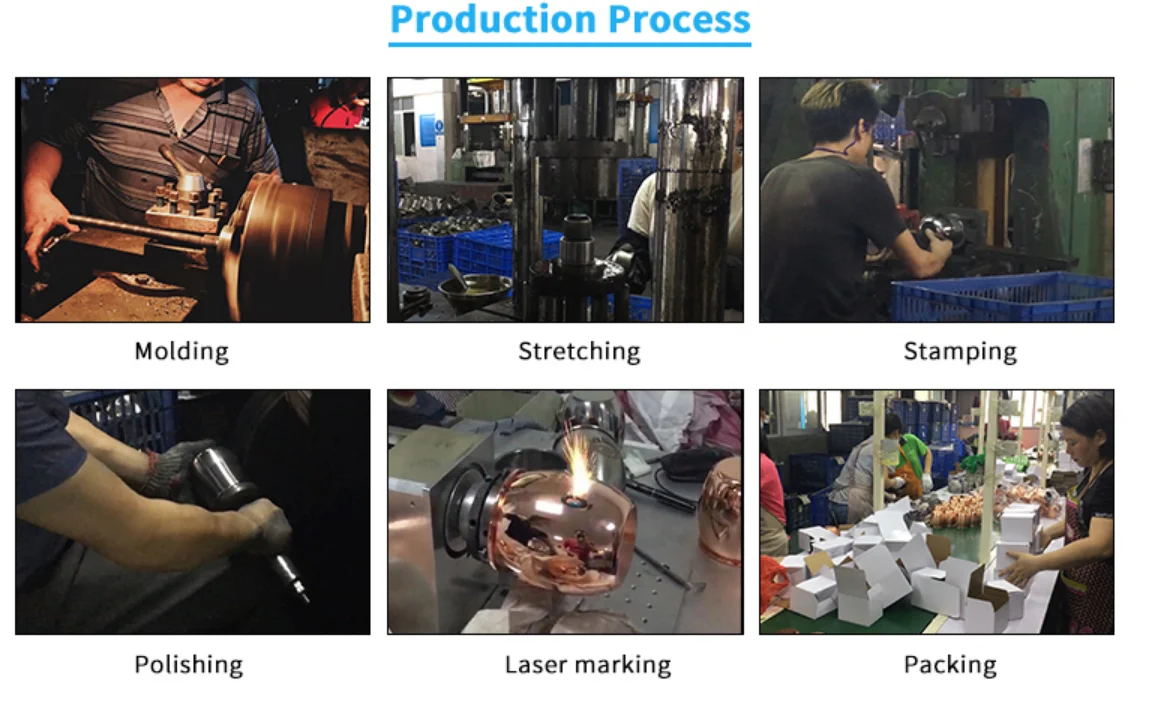 Production Process

Molding

Stretching

Stamping

Polishing

Laser marking

Packing