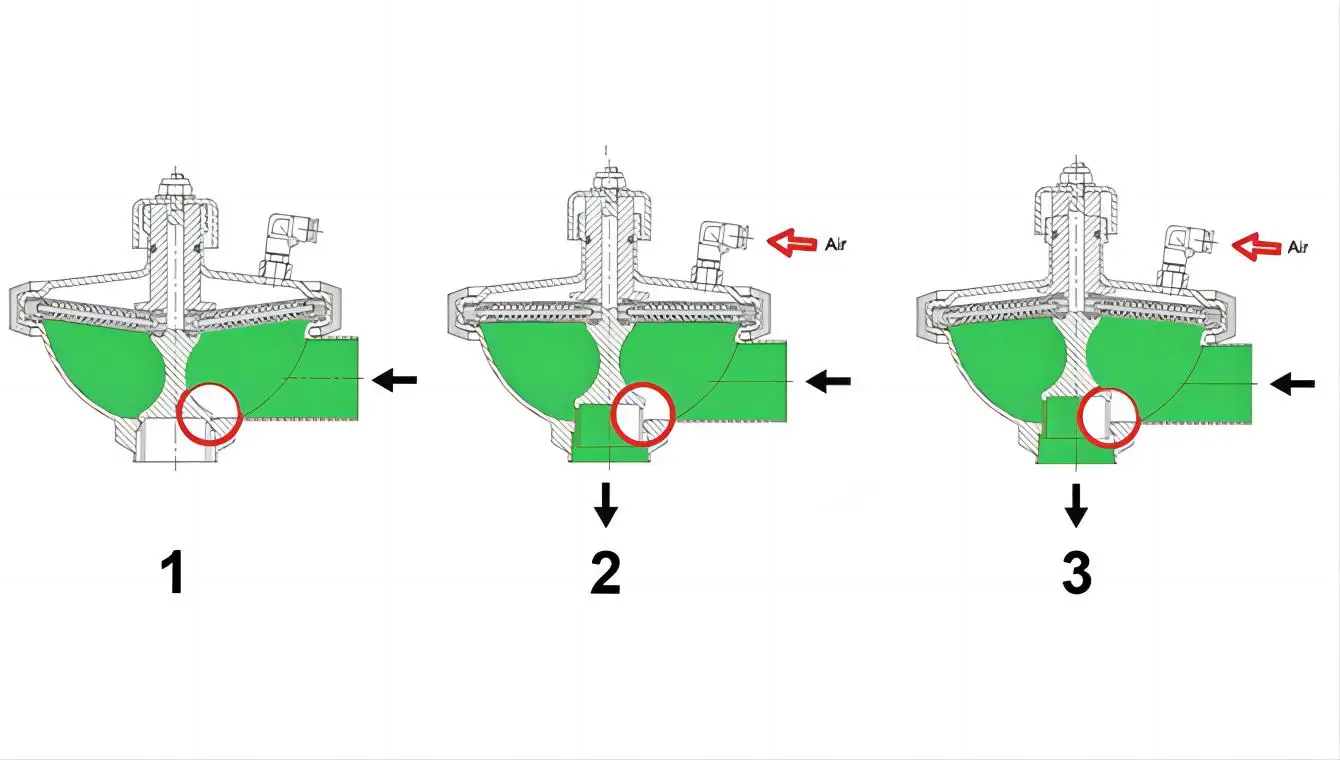 Air

Air

1

2

3