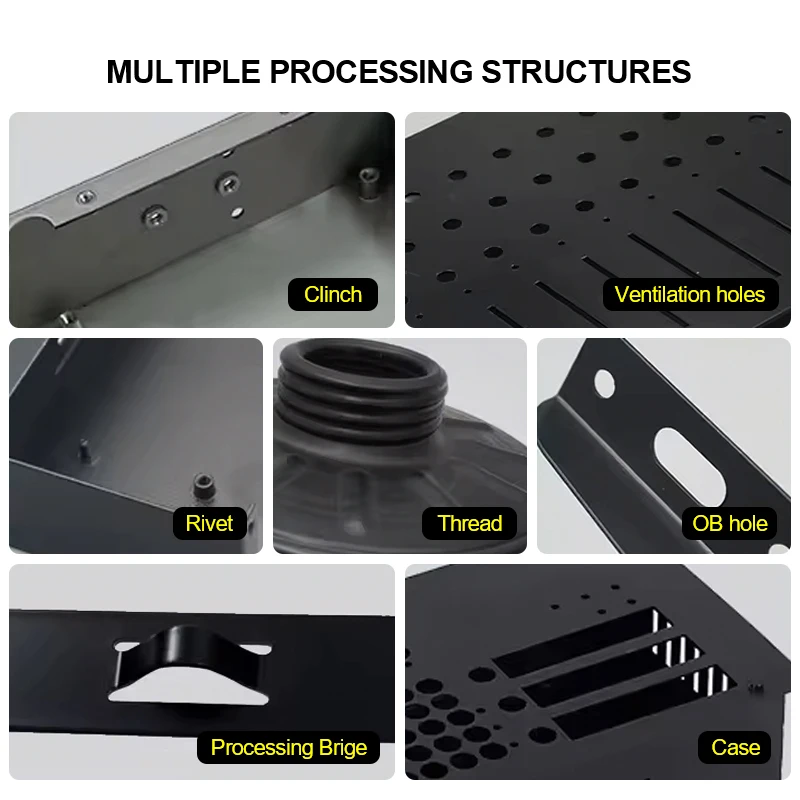 MULTIPLE PROCESSING STRUCTURES

Clinch

Ventilation holes

Rivet

Thread

OB hole

Processing Brige

Case