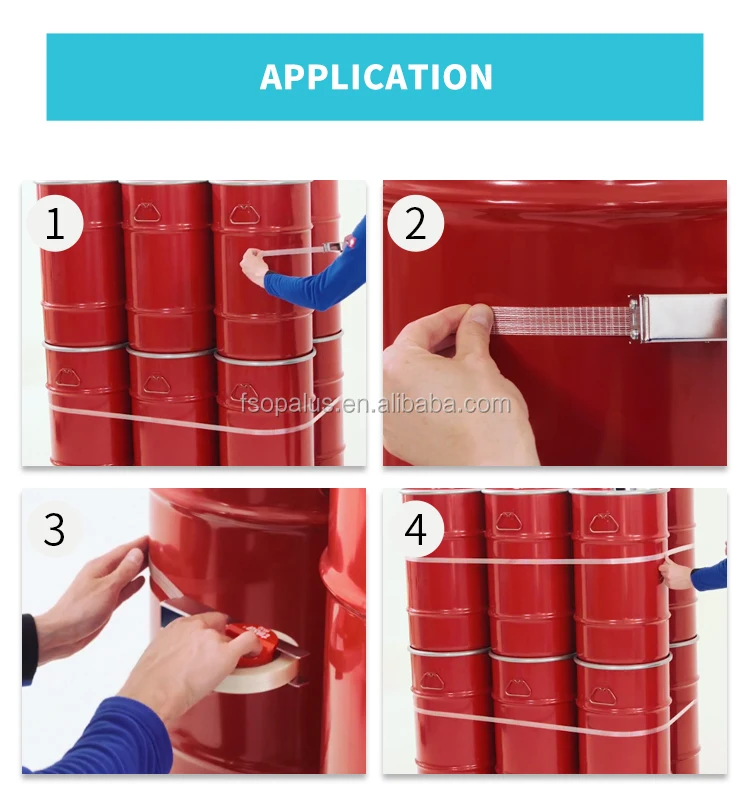 APPLICATION

1

2

fsopalus.en.alibaba.com

3

4