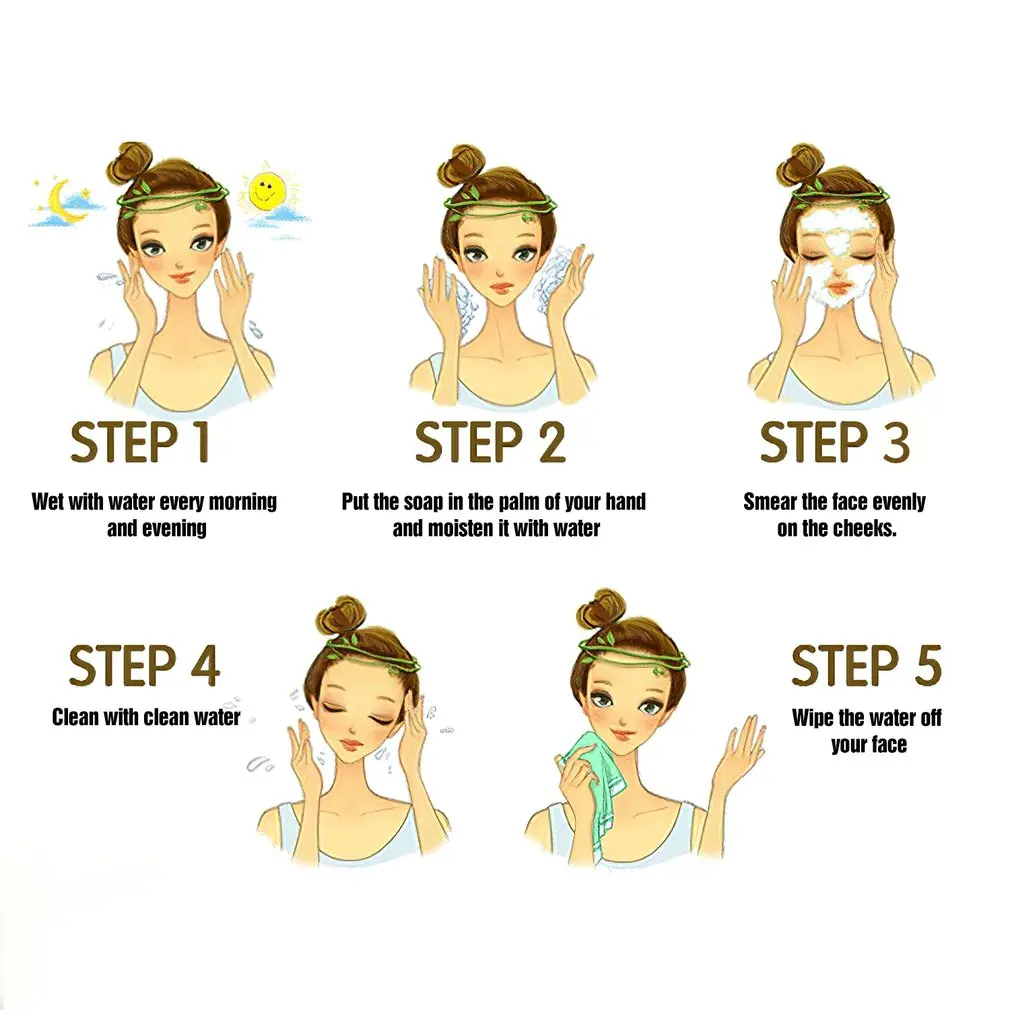 STEP 1
Wet with water every morning and evening

STEP 2
Put the soap in the palm of your hand and moisten it with water

STEP 3
Smear the face evenly on the cheeks.

STEP 4
Clean with clean water

STEP 5
Wipe the water off your face