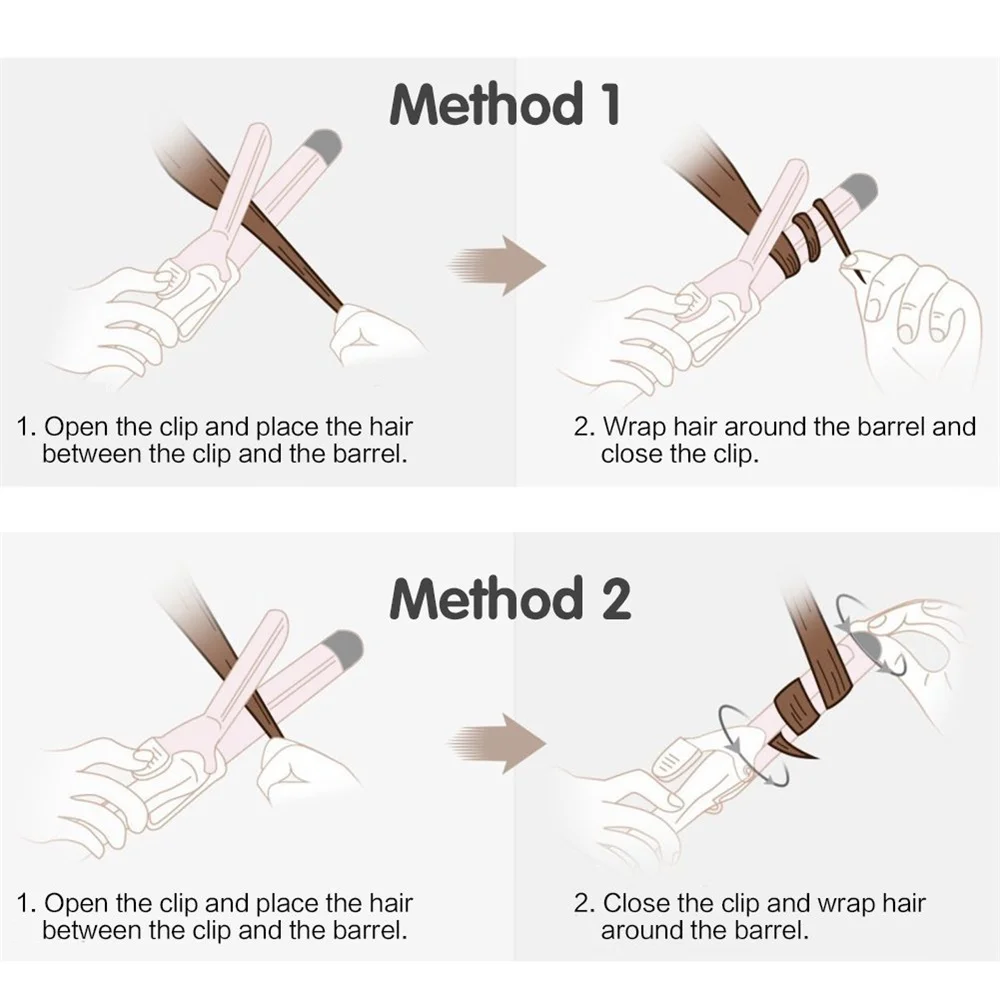 Method 1

1. Open the clip and place the hair between the clip and the barrel.

2. Wrap hair around the barrel and close the clip.

Method 2

1. Open the clip and place the hair between the clip and the barrel.

2. Close the clip and wrap hair around the barrel.