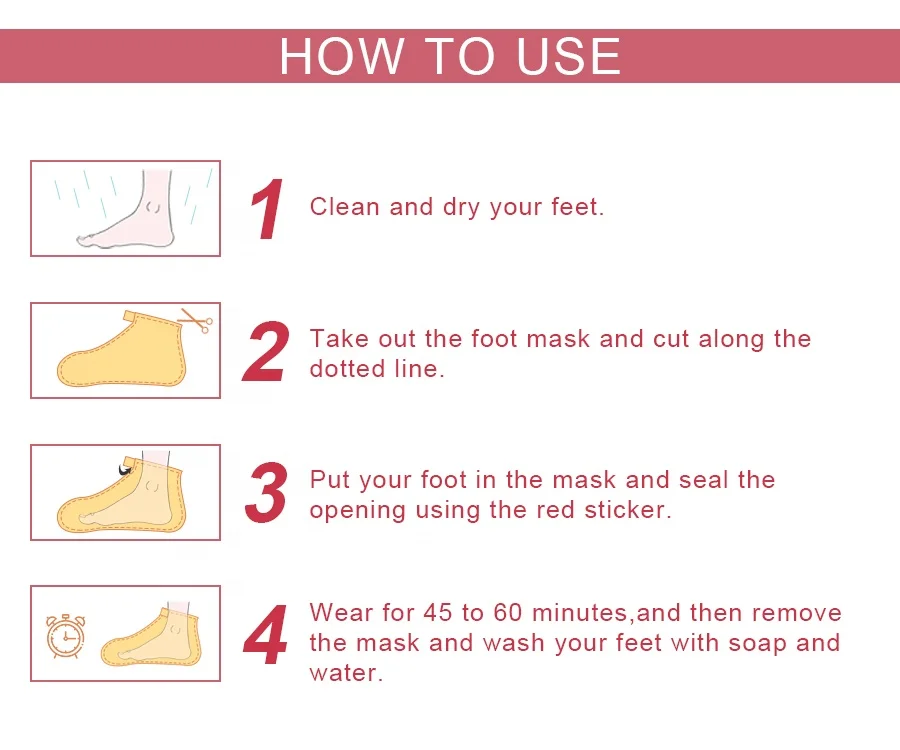 HOW TO USE

1 Clean and dry your feet.

2 Take out the foot mask and cut along the dotted line.

3 Put your foot in the mask and seal the opening using the red sticker.

4 Wear for 45 to 60 minutes,and then remove the mask and wash your feet with soap and water.