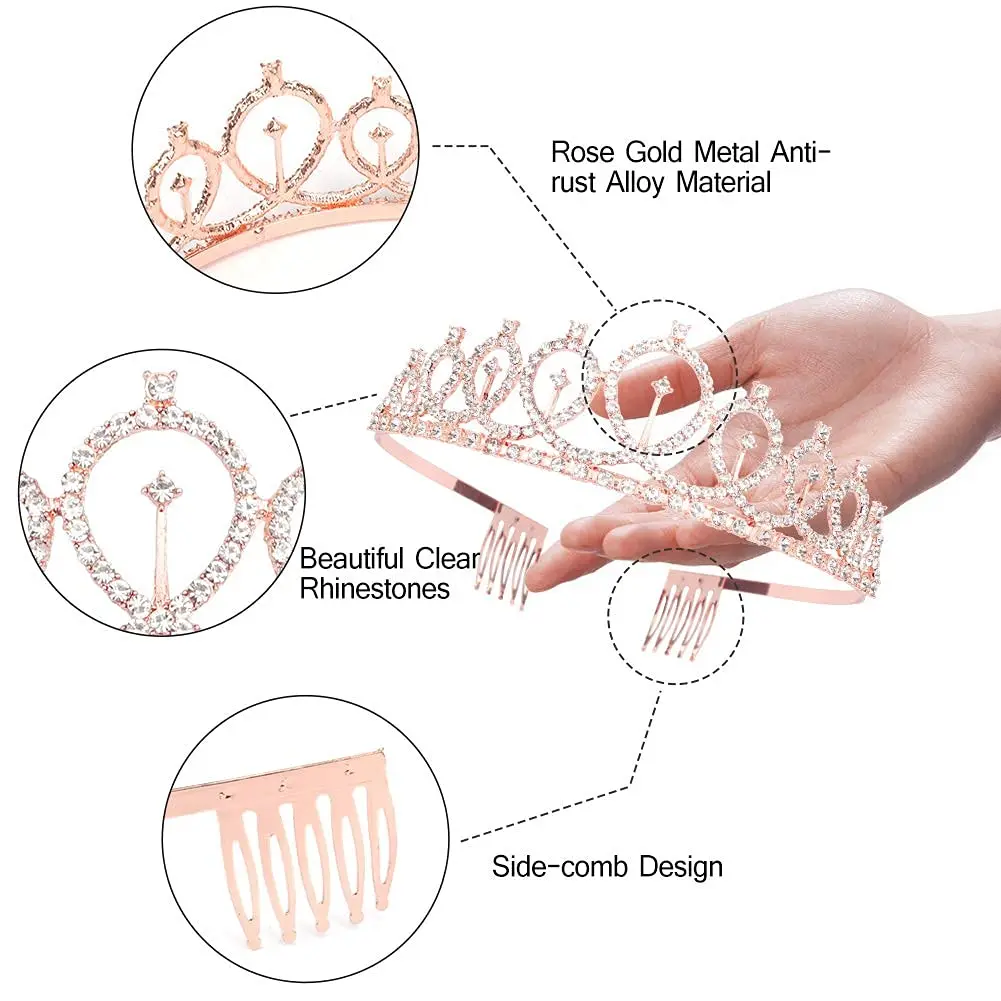 Rose Gold Metal Anti-rust Alloy Material

Beautiful Clear Rhinestones

Side-comb Design