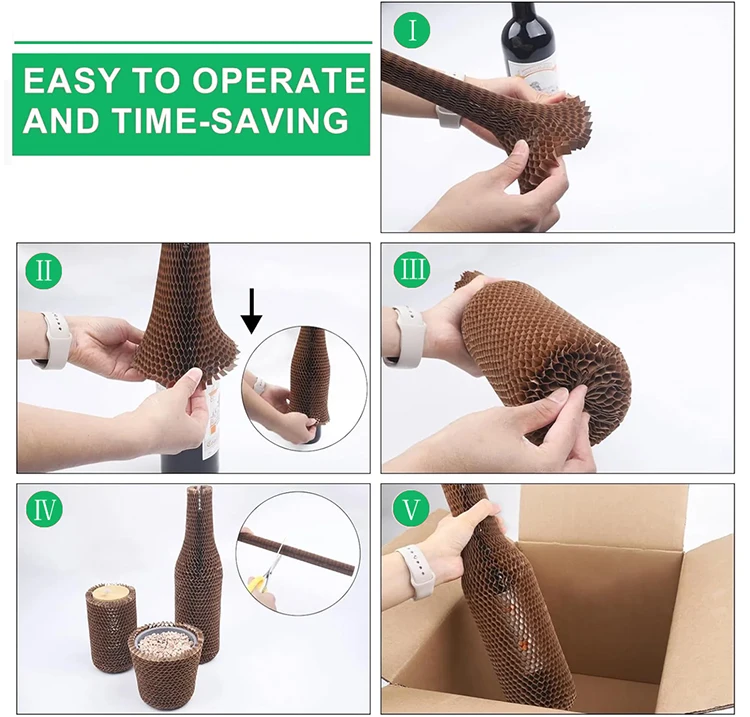 EASY TO OPERATE AND TIME-SAVING

I

II

III

IV

V