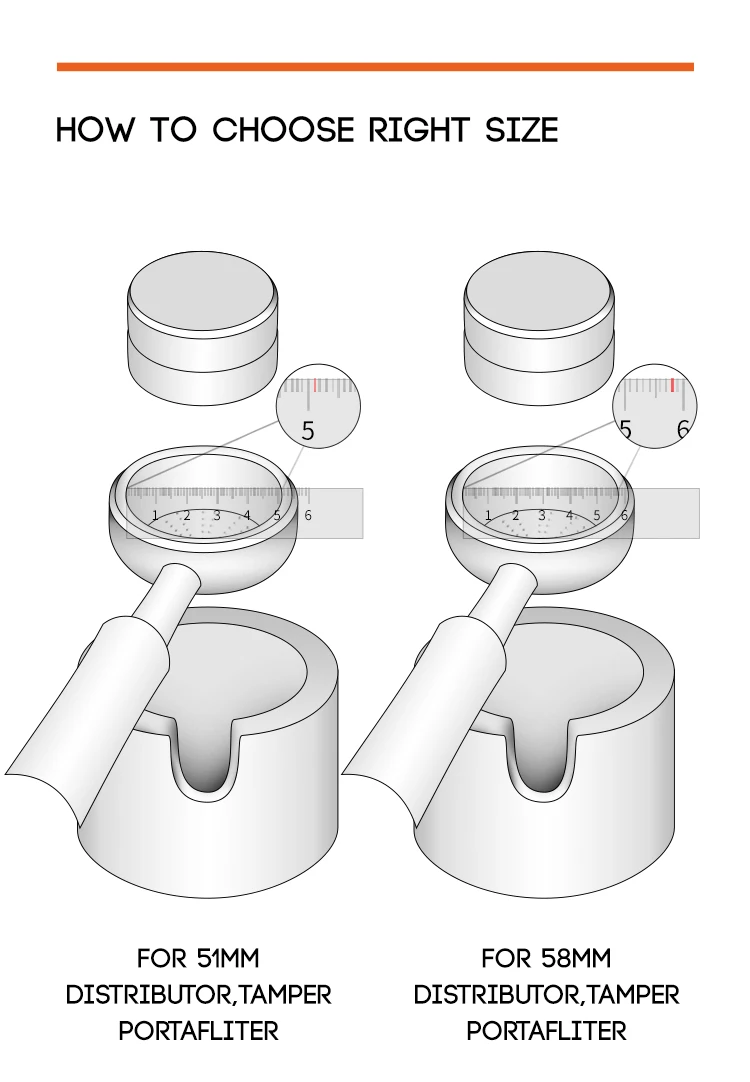 HOW TO CHOOSE RIGHT SIZE

5

1 2 3 4 5 6

5 6

1 2 3 4 5 6

FOR 51MM
DISTRIBUTOR,TAMPER
PORTAFLITER

FOR 58MM
DISTRIBUTOR,TAMPER
PORTAFLITER