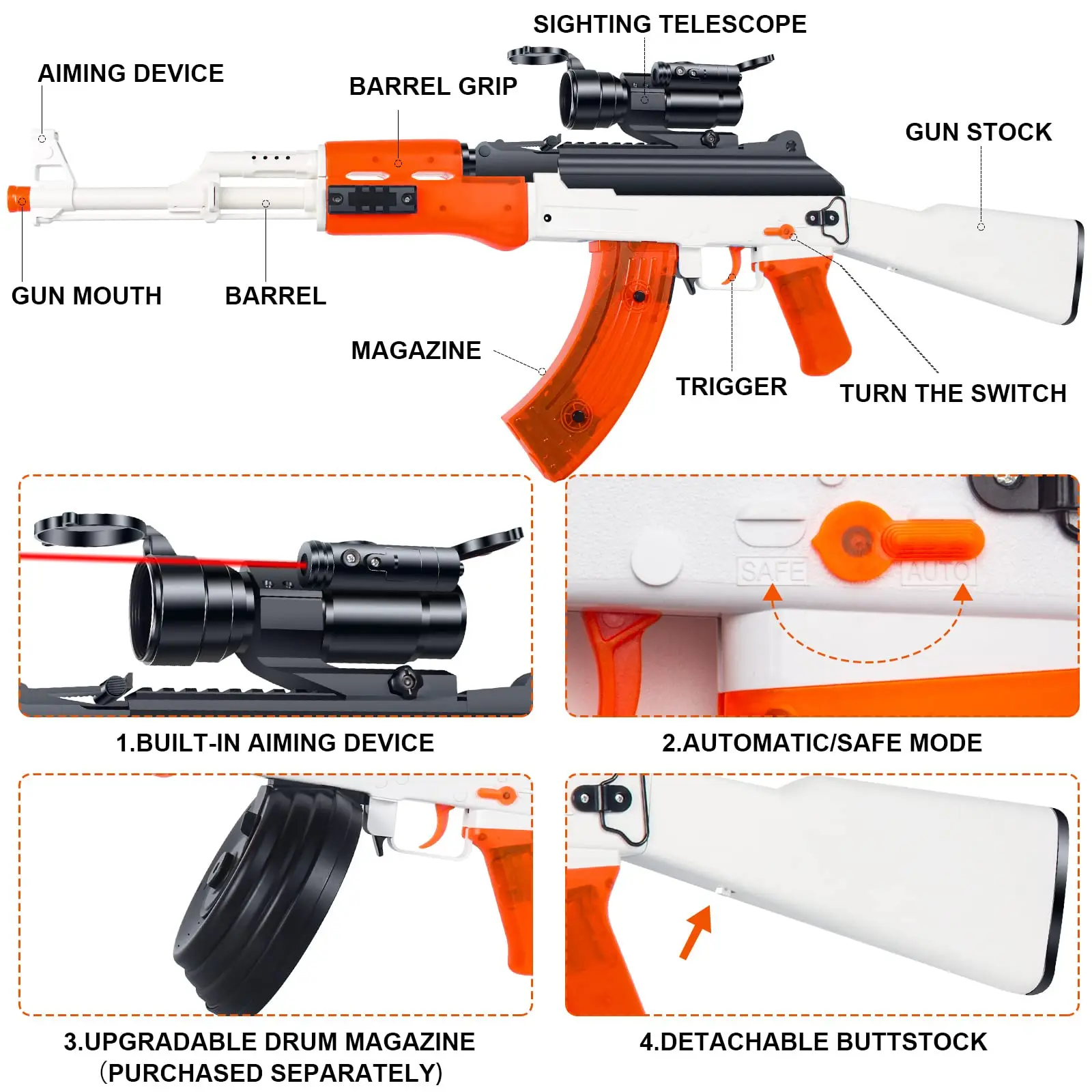 SIGHTING TELESCOPE

AIMING DEVICE

BARREL GRIP

GUN STOCK

GUN MOUTH

BARREL

MAGAZINE

TRIGGER

TURN THE SWITCH

SAFE

AUTO

1.BUILT-IN AIMING DEVICE

2.AUTOMATIC/SAFE MODE

3.UPGRADABLE DRUM MAGAZINE (PURCHASED SEPARATELY)

4.DETACHABLE BUTTSTOCK