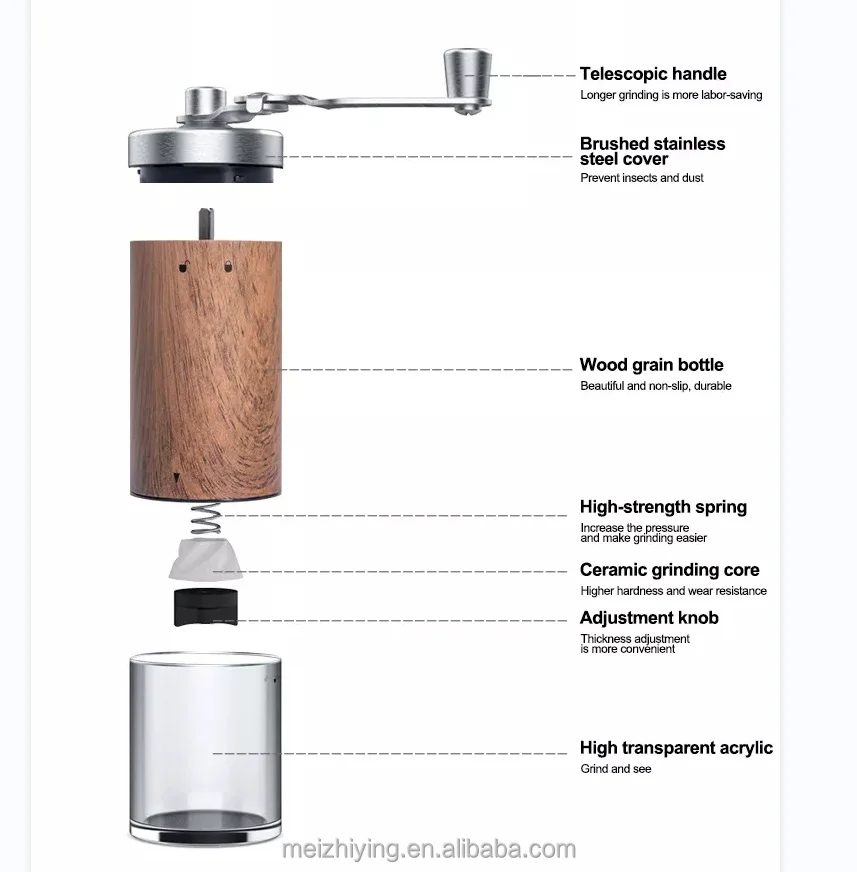 Telescopic handle
Longer grinding is more labor-saving

Brushed stainless steel cover
Prevent insects and dust

Wood grain bottle
Beautiful and non-slip, durable

High-strength spring
Increase the pressure and make grinding easier

Ceramic grinding core
Higher hardness and wear resistance

Adjustment knob
Thickness adjustment is more convenient

High transparent acrylic
Grind and see

meizhiying.en.alibaba.com