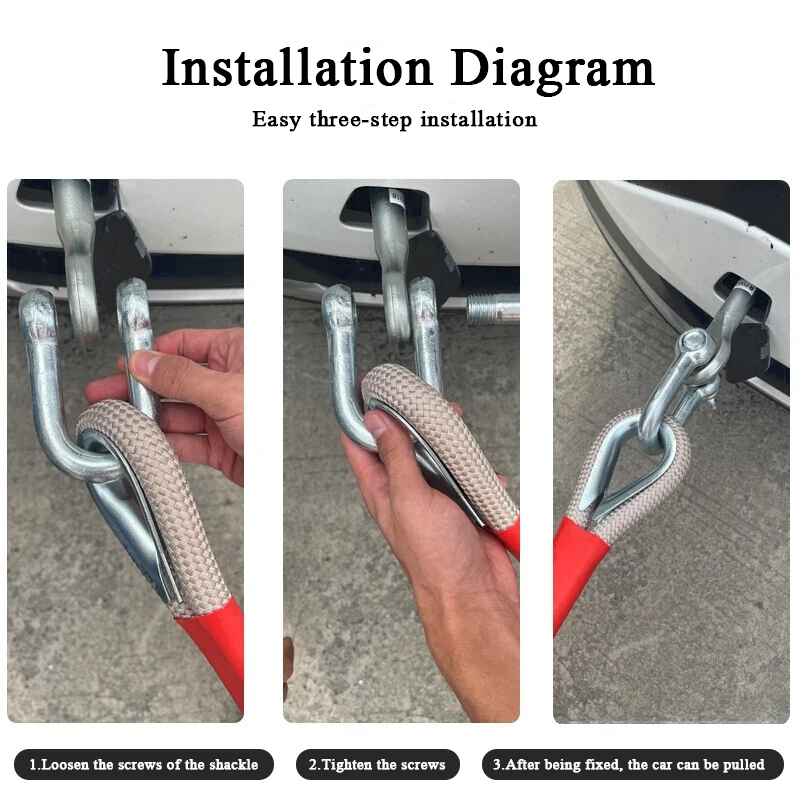 Installation Diagram

Easy three-step installation

1.Loosen the screws of the shackle

2.Tighten the screws

3.After being fixed, the car can be pulled