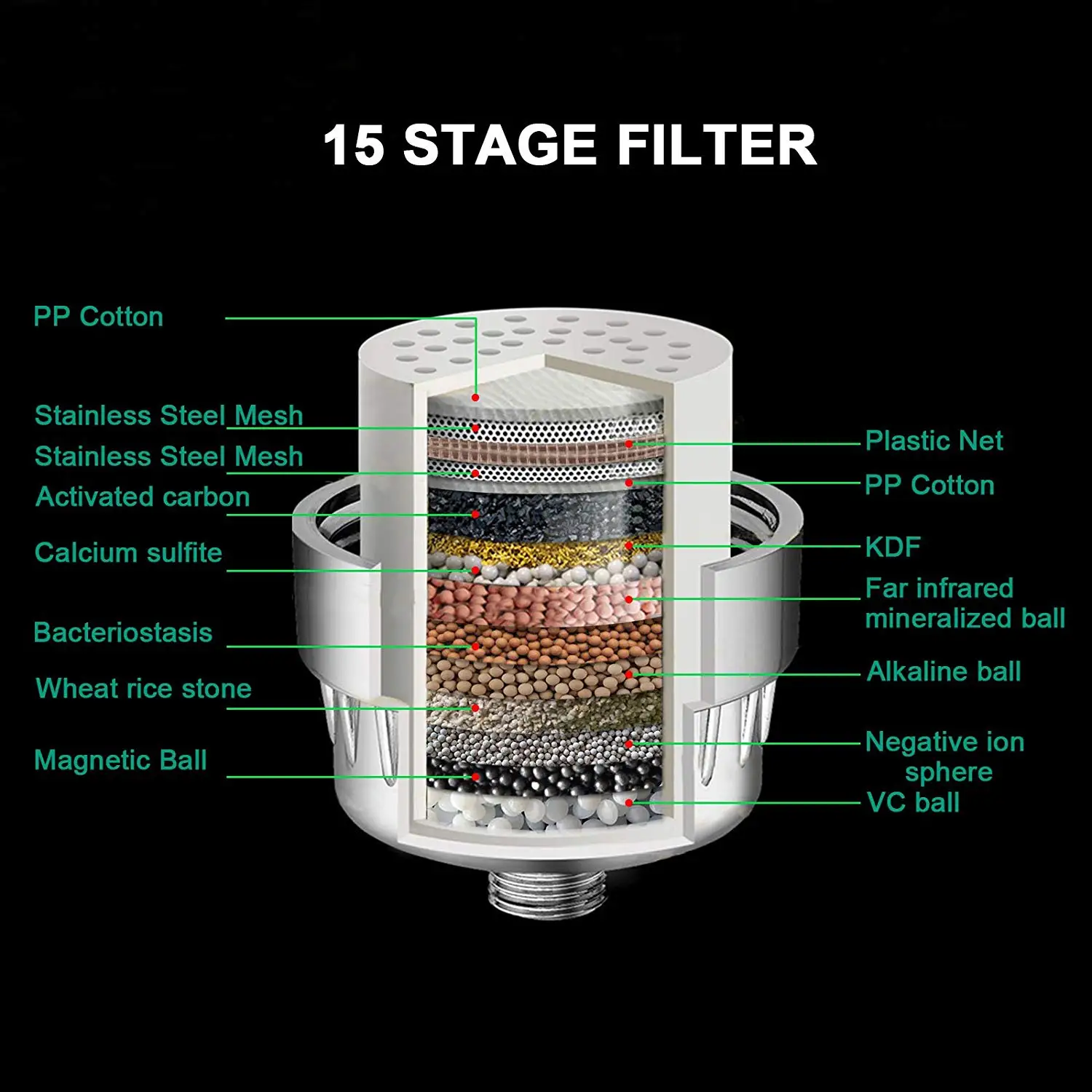 15 STAGE FILTER

PP Cotton

Stainless Steel Mesh

Stainless Steel Mesh

Activated carbon

Calcium sulfite

Bacteriostasis

Wheat rice stone

Magnetic Ball

Plastic Net

PP Cotton

KDF

Far infrared mineralized ball

Alkaline ball

Negative ion sphere

VC ball