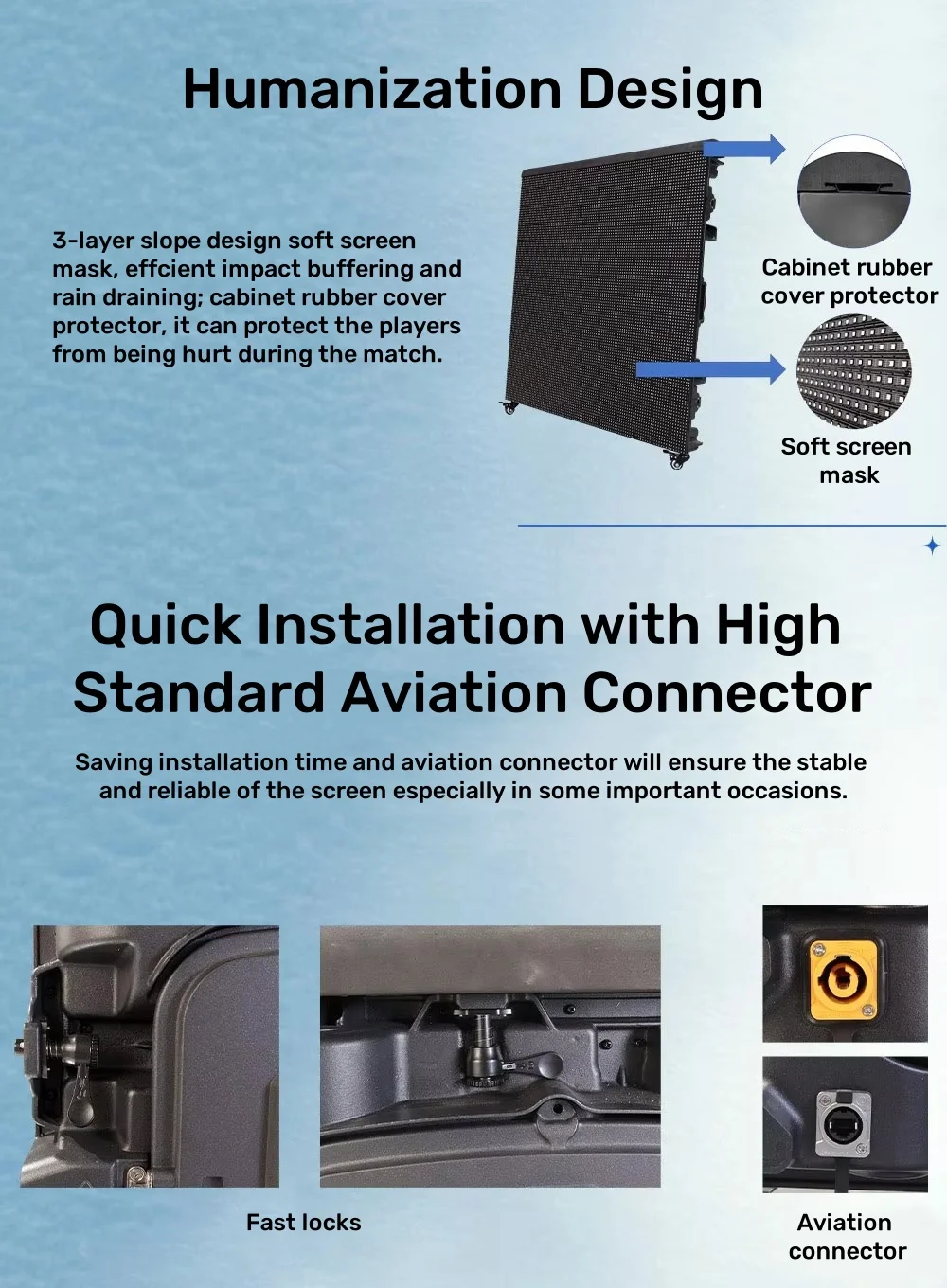 Humanization Design

3-layer slope design soft screen mask, effcient impact buffering and rain draining; cabinet rubber cover protector, it can protect the players from being hurt during the match.

Cabinet rubber cover protector

Soft screen mask

Quick Installation with High Standard Aviation Connector

Saving installation time and aviation connector will ensure the stable and reliable of the screen especially in some important occasions.

Fast locks

Aviation connector