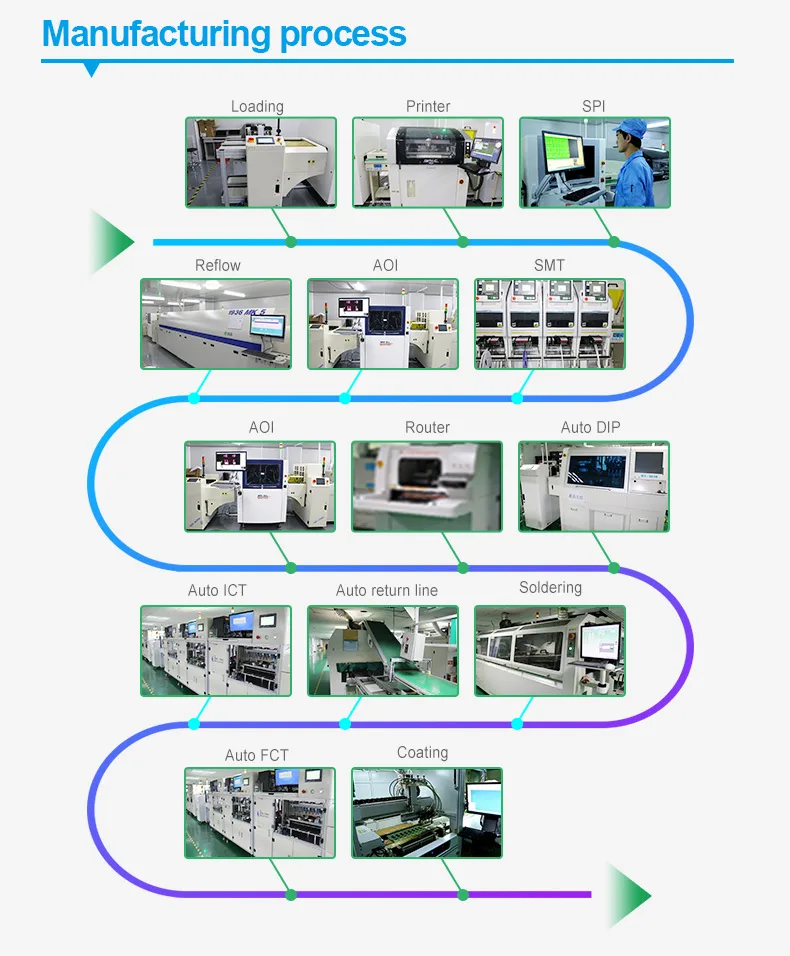 Manufacturing process

Loading
Printer
SPI

Reflow
AOI
SMT

AOI
Router
Auto DIP

Auto ICT
Auto return line
Soldering

Auto FCT
Coating