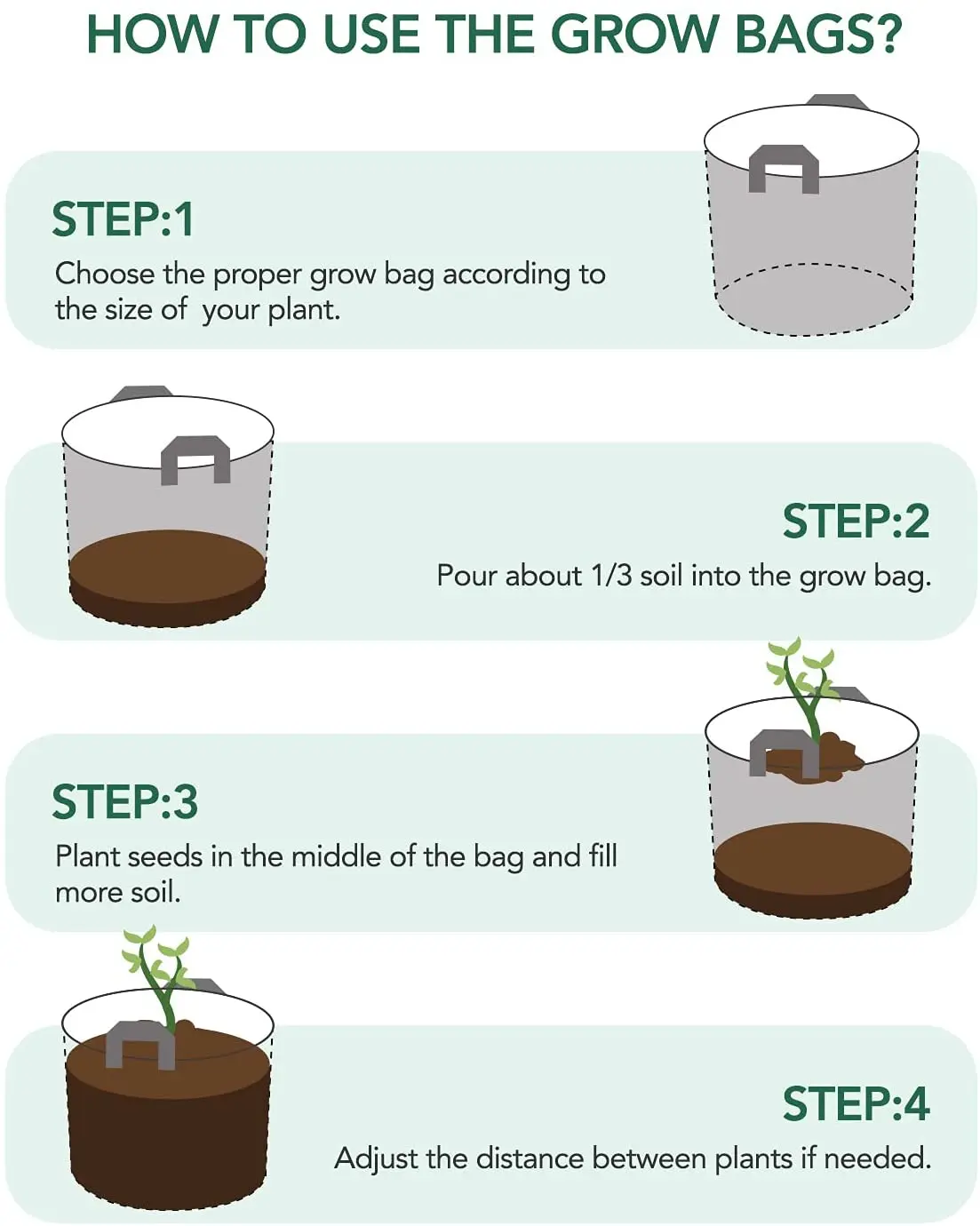 HOW TO USE THE GROW BAGS?

STEP:1

Choose the proper grow bag according to the size of your plant.

STEP:2

Pour about 1/3 soil into the grow bag.

STEP:3

Plant seeds in the middle of the bag and fill more soil.

STEP:4

Adjust the distance between plants if needed.