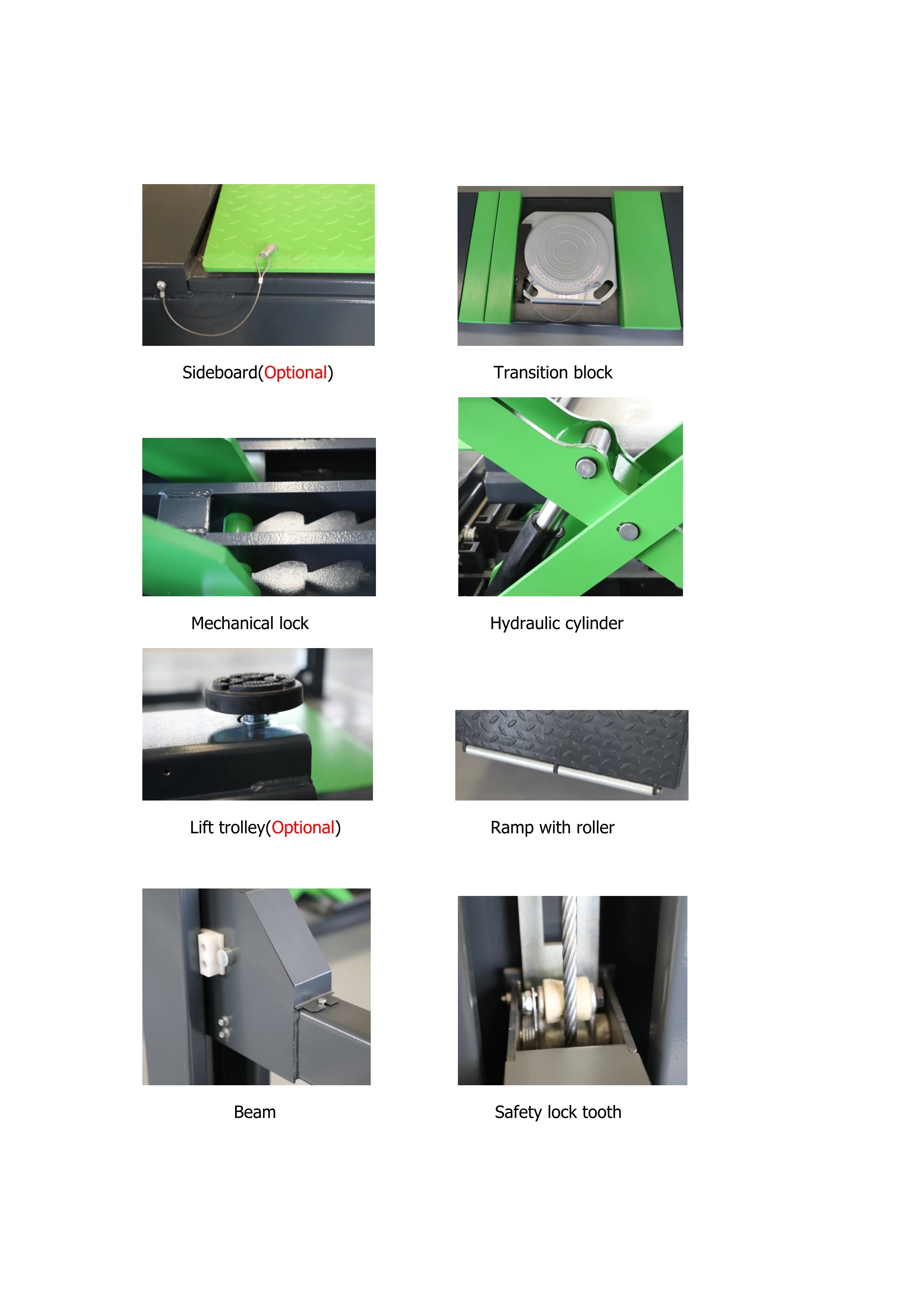 Sideboard(Optional)

Transition block

Mechanical lock

Hydraulic cylinder

Lift trolley(Optional)

Ramp with roller

Beam

Safety lock tooth