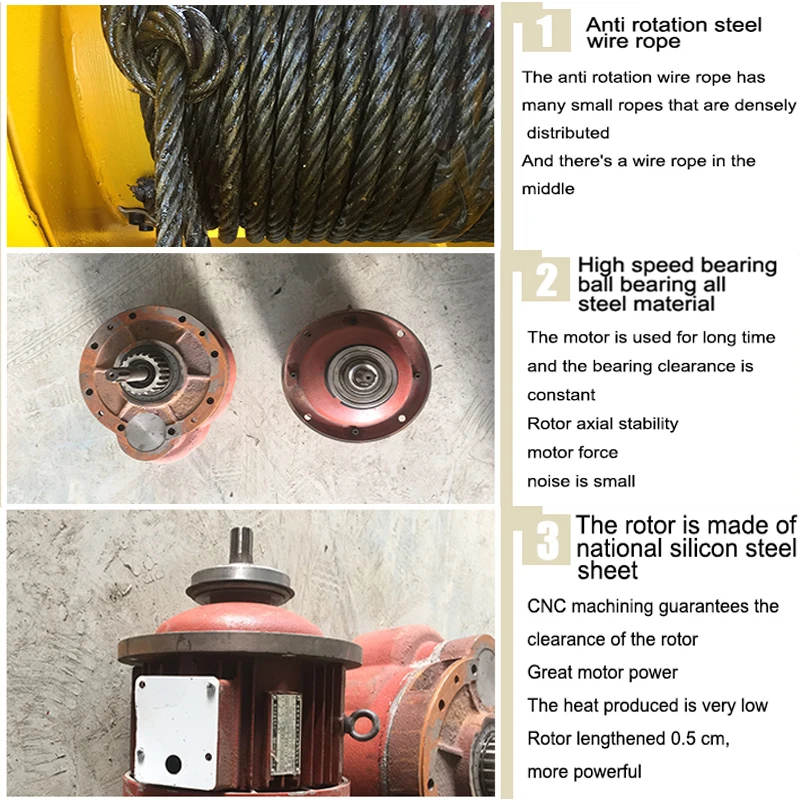 1 Anti rotation steel wire rope

The anti rotation wire rope has many small ropes that are densely distributed
And there's a wire rope in the middle

2 High speed bearing ball bearing all steel material

The motor is used for long time and the bearing clearance is constant
Rotor axial stability
motor force
noise is small

3 The rotor is made of national silicon steel sheet

CNC machining guarantees the clearance of the rotor
Great motor power
The heat produced is very low
Rotor lengthened 0.5 cm, more powerful