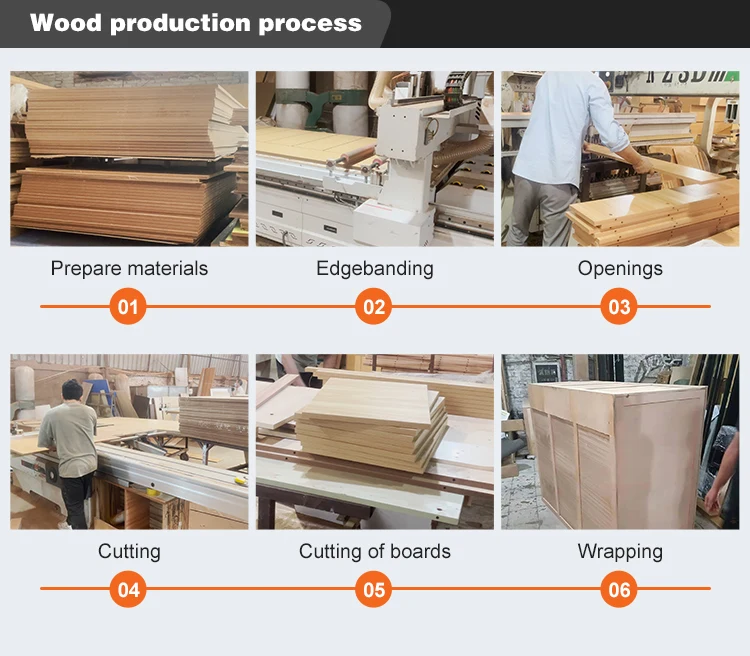 Wood production process

Prepare materials
01

Edgebanding
02

Openings
03

Cutting
04

Cutting of boards
05

Wrapping
06