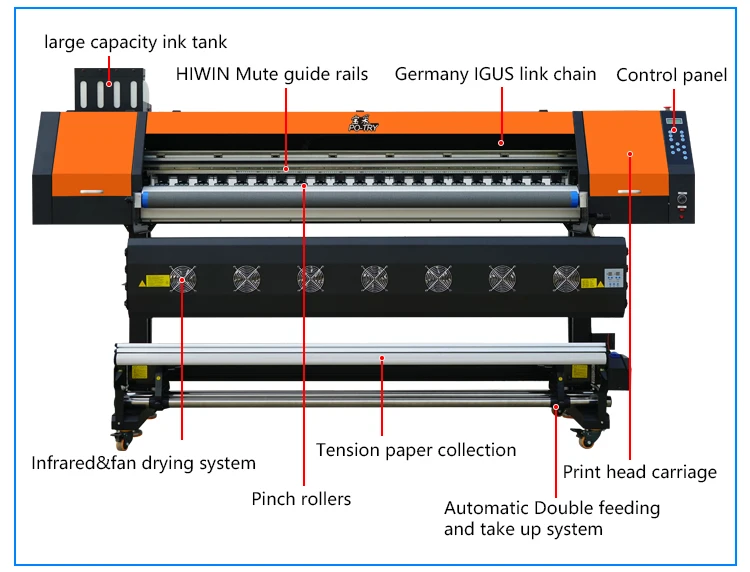 large capacity ink tank

HIWIN Mute guide rails

Germany IGUS link chain

Control panel

PO-TRY

Infrared&fan drying system

Tension paper collection

Print head carriage

Pinch rollers

Automatic Double feeding and take up system