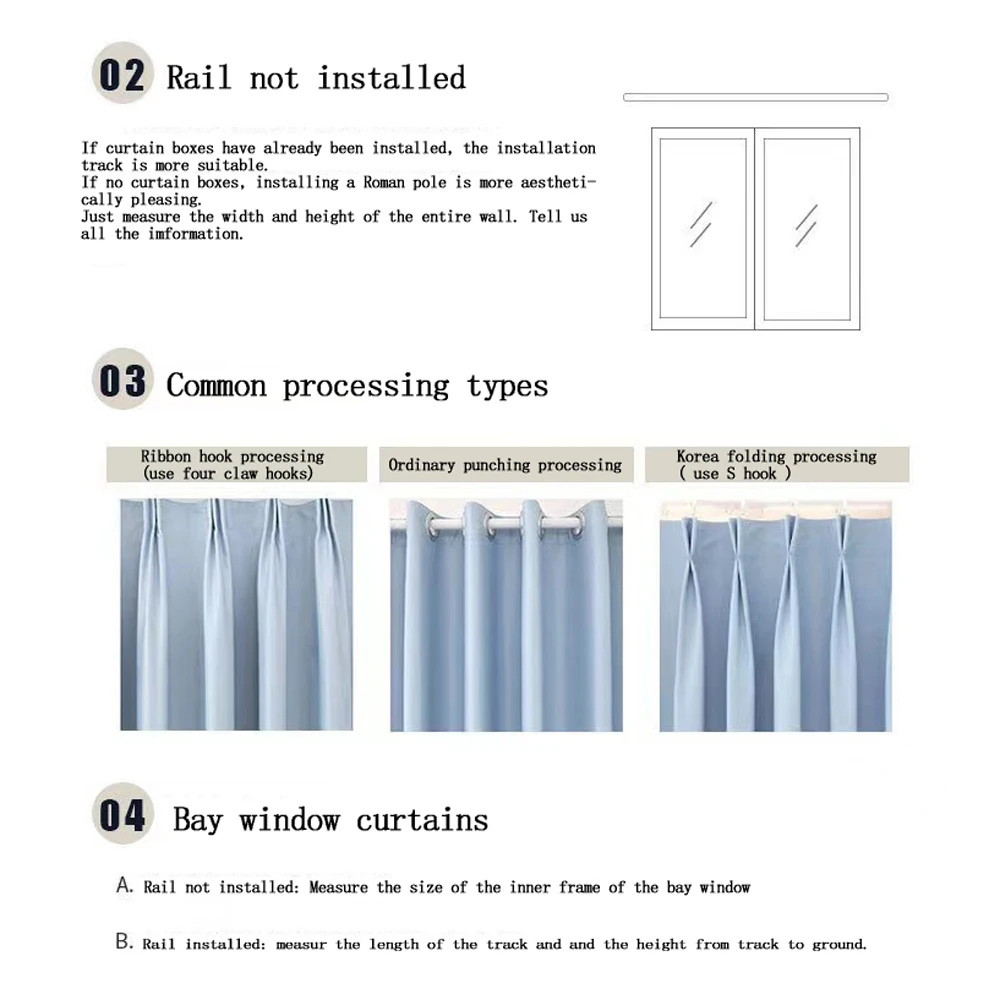 02 Rail not installed

If curtain boxes have already been installed, the installation track is more suitable.
If no curtain boxes, installing a Roman pole is more aesthetically pleasing.
Just measure the width and height of the entire wall. Tell us all the imformation.

03 Common processing types

Ribbon hook processing (use four claw hooks)

Ordinary punching processing

Korea folding processing ( use S hook )

04 Bay window curtains

A. Rail not installed: Measure the size of the inner frame of the bay window

B. Rail installed: measur the length of the track and and the height from track to ground.