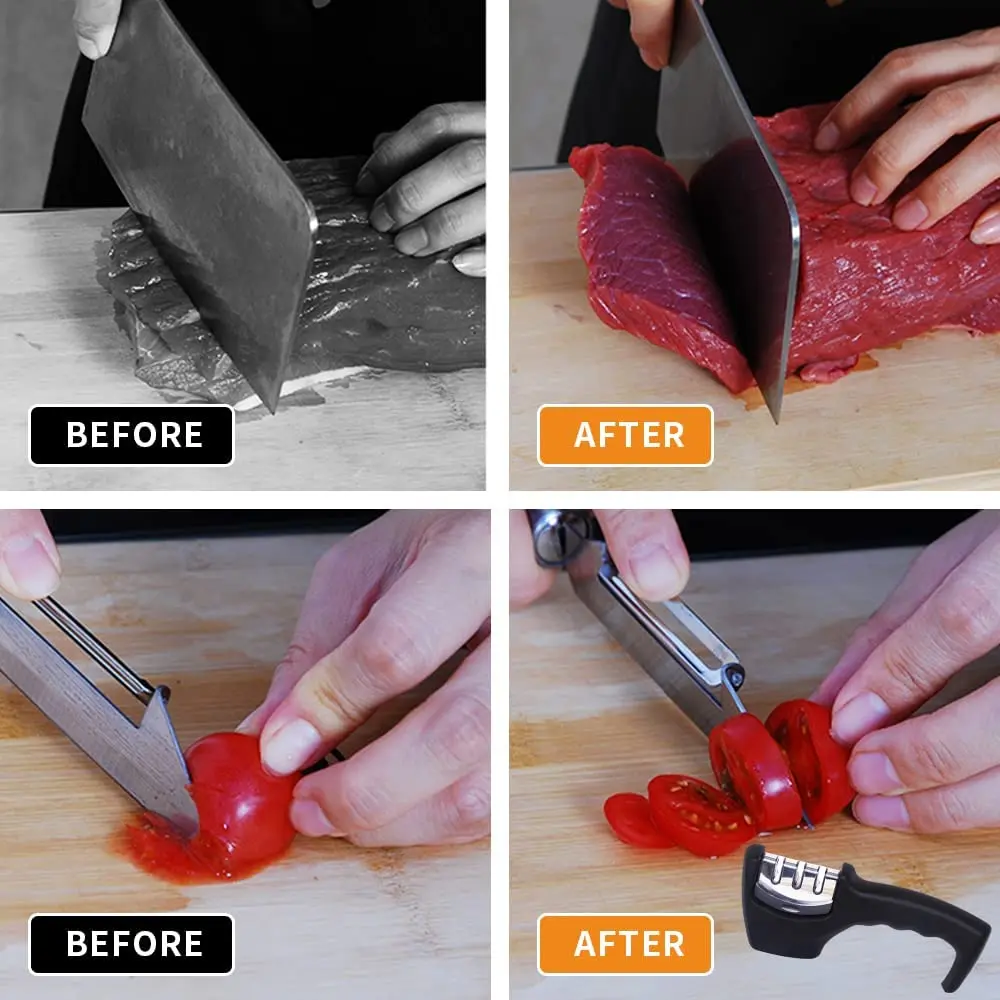 BEFORE

AFTER

BEFORE

AFTER