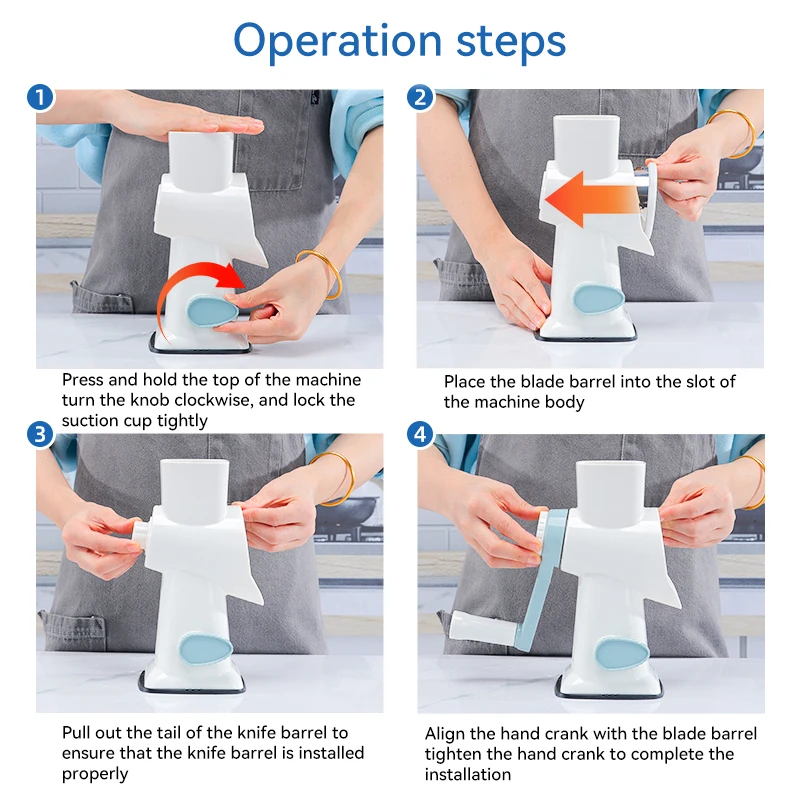 Operation steps

1

Press and hold the top of the machine turn the knob clockwise, and lock the suction cup tightly

2

Place the blade barrel into the slot of the machine body

3

Pull out the tail of the knife barrel to ensure that the knife barrel is installed properly

4

Align the hand crank with the blade barrel tighten the hand crank to complete the installation