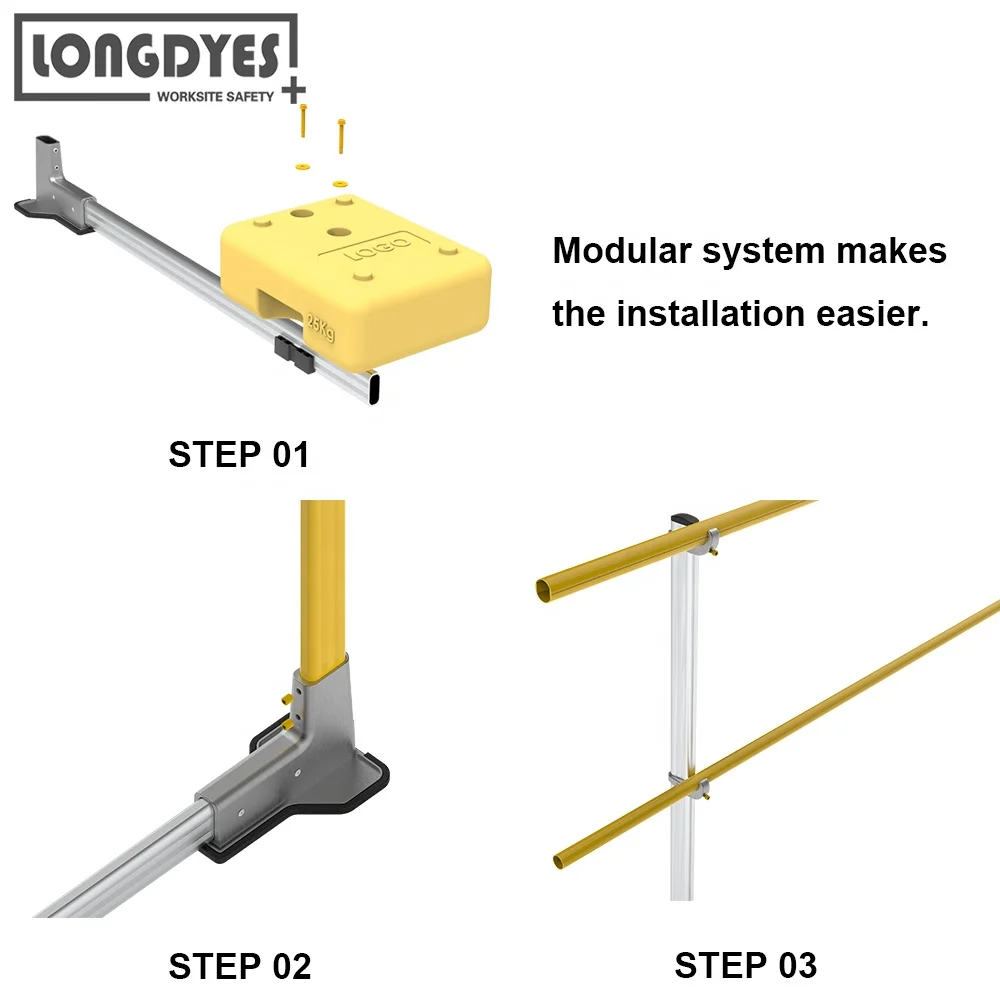 LONGDYES
WORKSITE SAFETY

LOGO
25Kg

Modular system makes the installation easier.

STEP 01

STEP 02

STEP 03