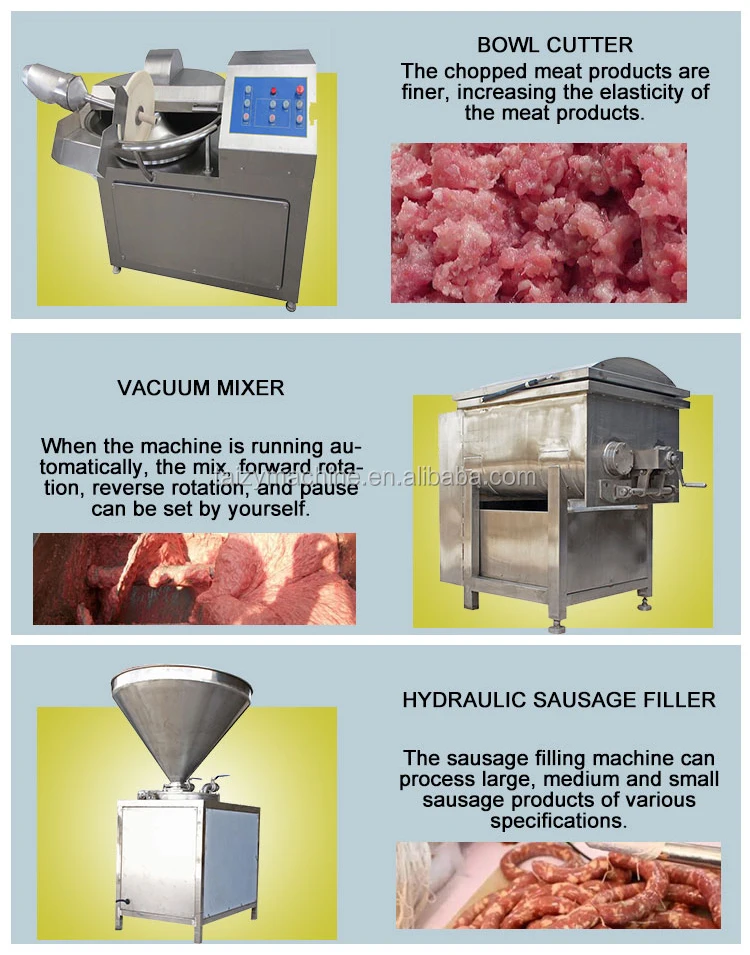 BOWL CUTTER
The chopped meat products are finer, increasing the elasticity of the meat products.

VACUUM MIXER

When the machine is running automatically, the mix, forward rotation, reverse rotation, and pause can be set by yourself.

taizymachine.en.alibaba.com

HYDRAULIC SAUSAGE FILLER

The sausage filling machine can process large, medium and small sausage products of various specifications.