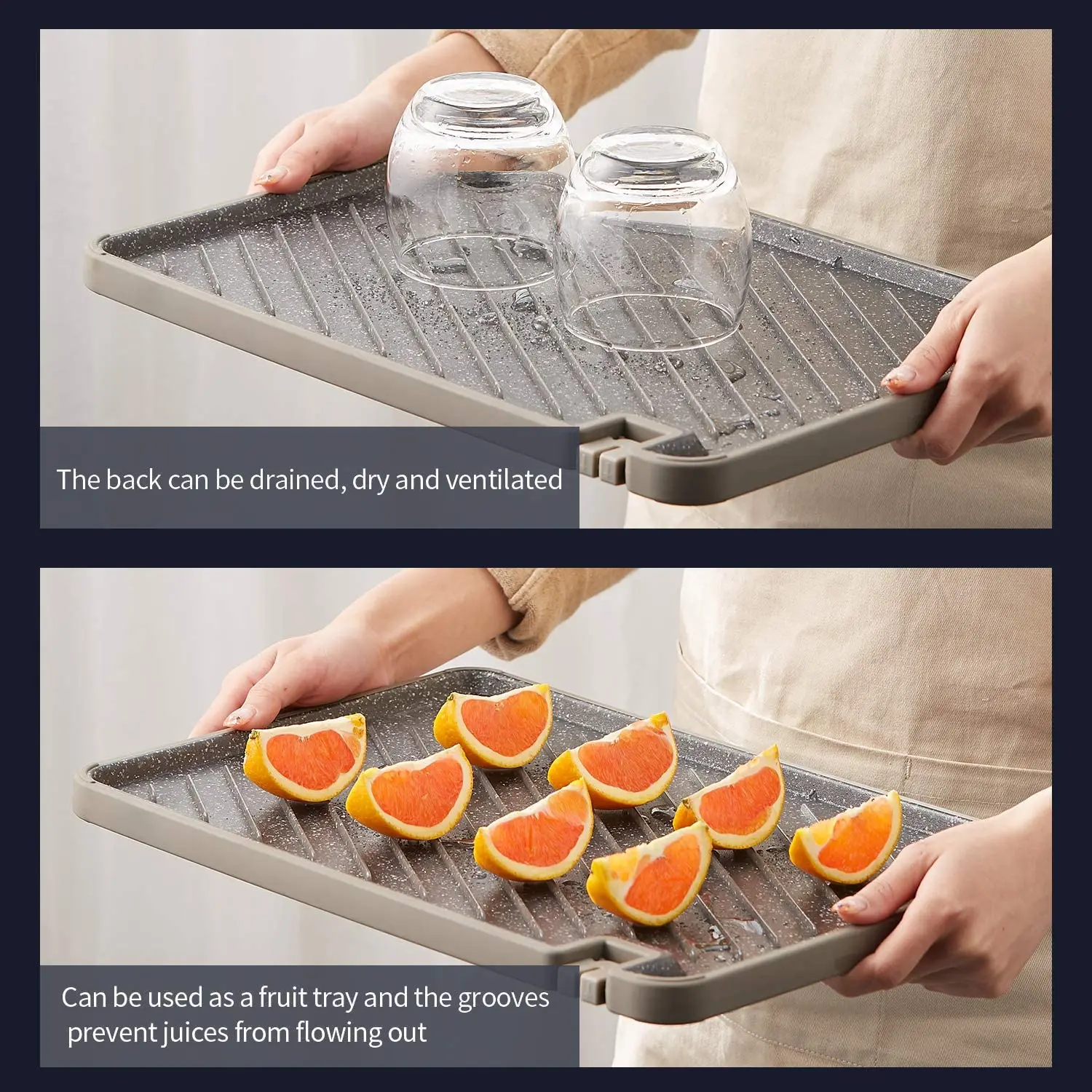 The back can be drained, dry and ventilated

Can be used as a fruit tray and the grooves prevent juices from flowing out