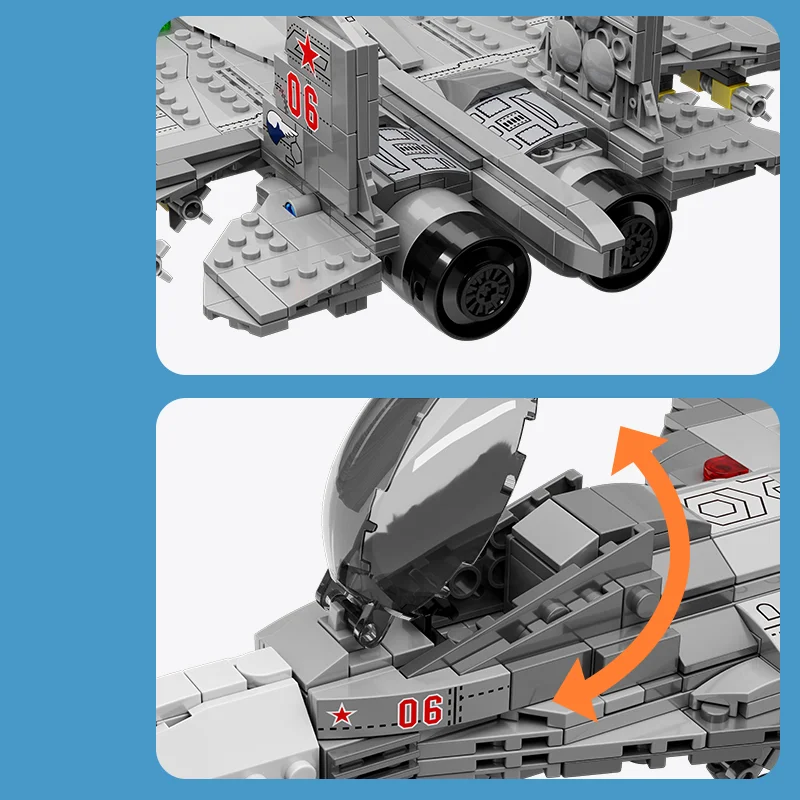 06

06