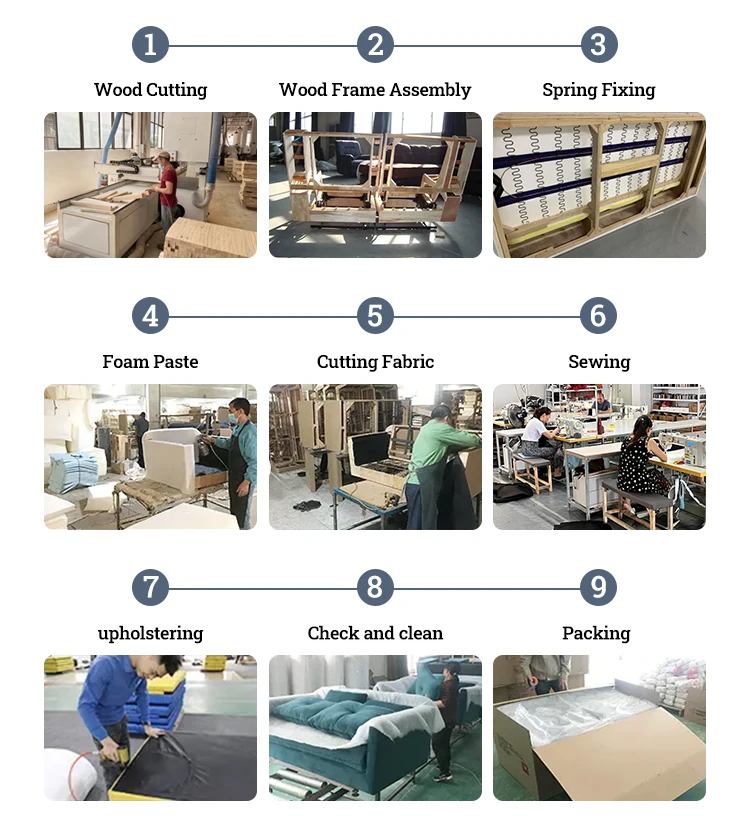 1
Wood Cutting

2
Wood Frame Assembly

3
Spring Fixing

4
Foam Paste

5
Cutting Fabric

6
Sewing

7
upholstering

8
Check and clean

9
Packing