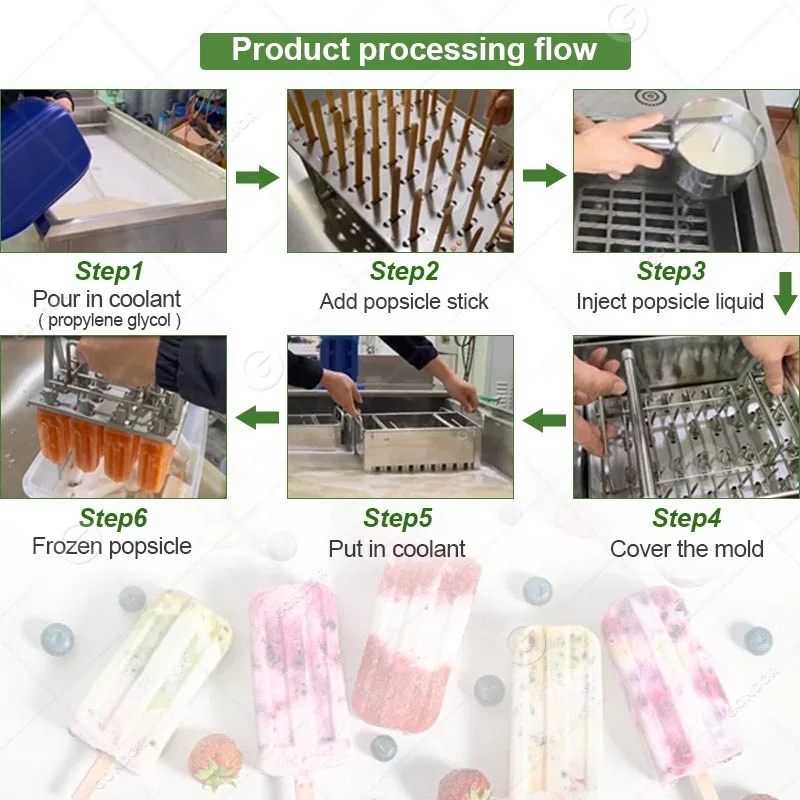 Product processing flow

Step1
Pour in coolant
( propylene glycol )

Step2
Add popsicle stick

Step3
Inject popsicle liquid

Step4
Cover the mold

Step5
Put in coolant

Step6
Frozen popsicle