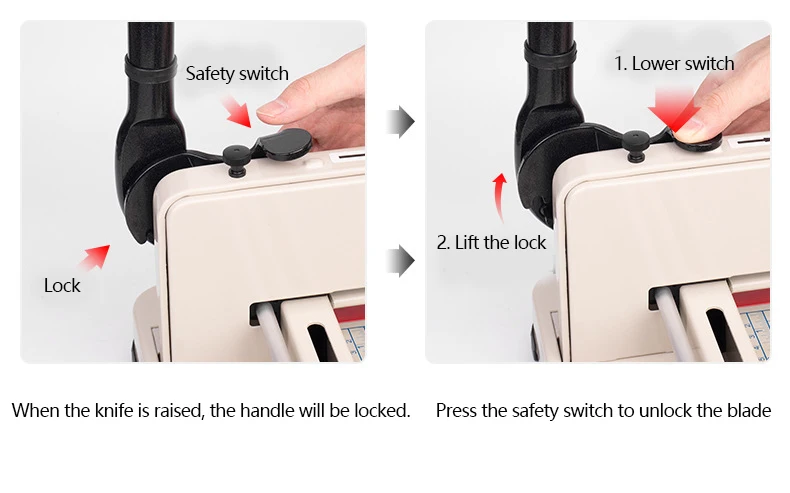 Safety switch

Lock

1. Lower switch

2. Lift the lock

When the knife is raised, the handle will be locked.

Press the safety switch to unlock the blade