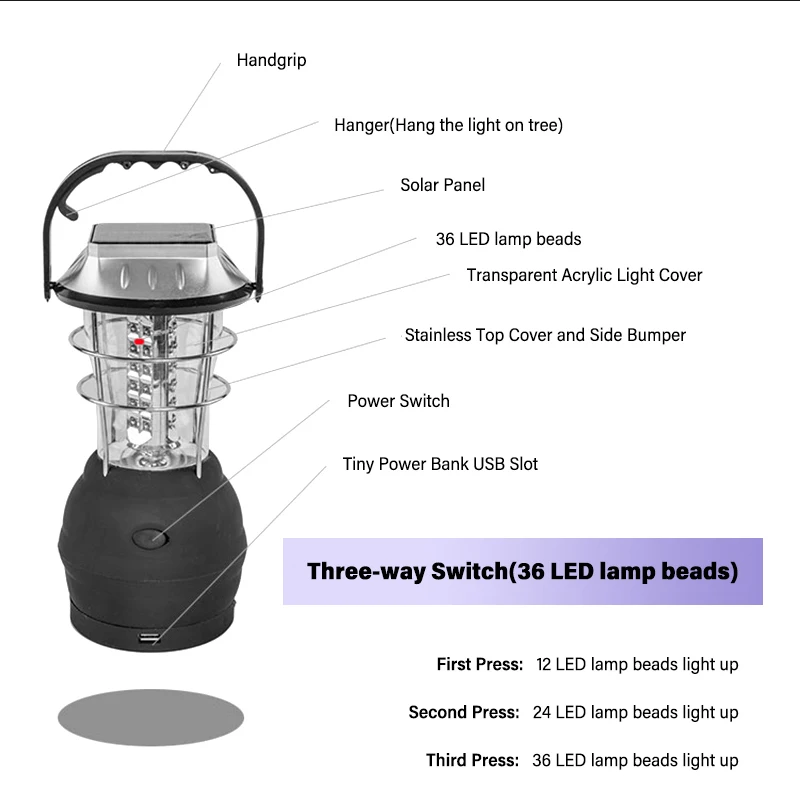 Handgrip

Hanger(Hang the light on tree)

Solar Panel

36 LED lamp beads

Transparent Acrylic Light Cover

Stainless Top Cover and Side Bumper

Power Switch

Tiny Power Bank USB Slot

Three-way Switch(36 LED lamp beads)

First Press: 12 LED lamp beads light up

Second Press: 24 LED lamp beads light up

Third Press: 36 LED lamp beads light up