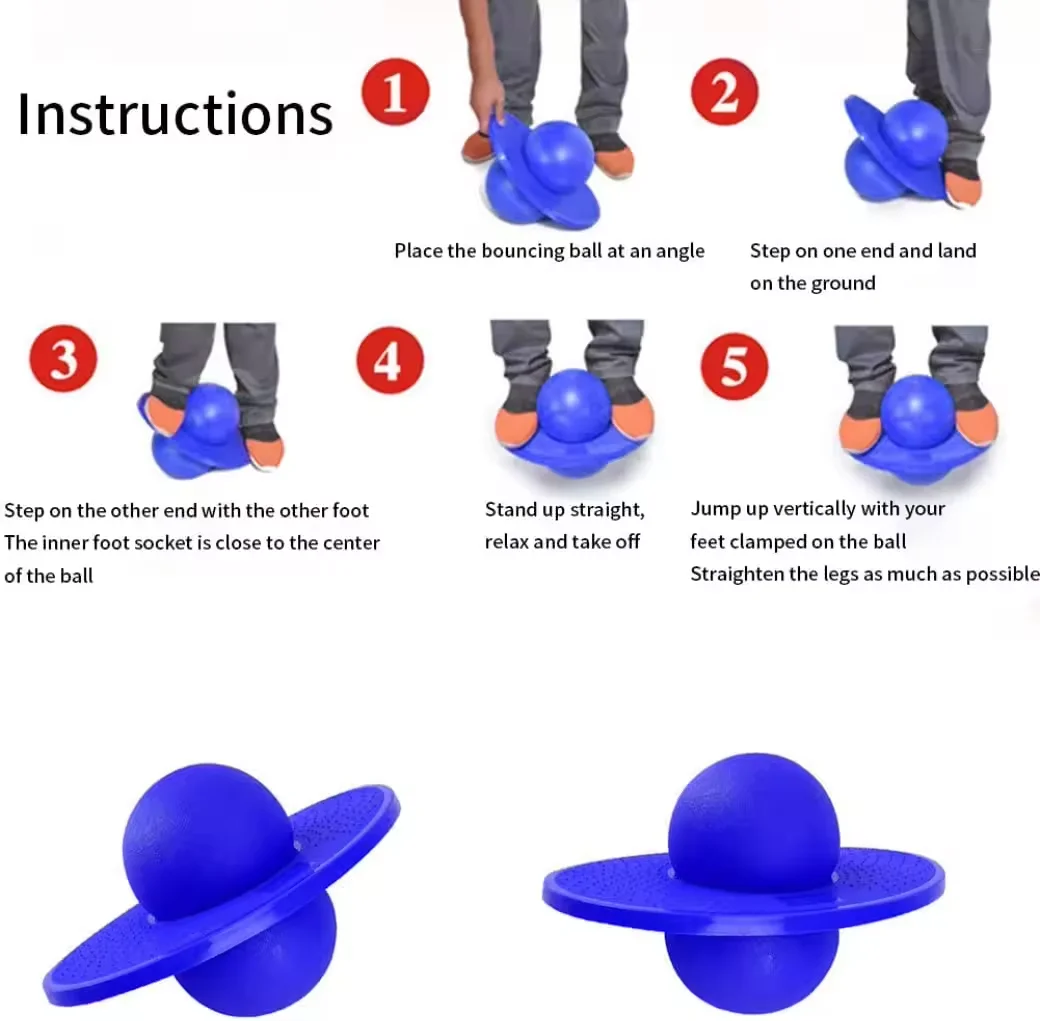 Instructions

1

Place the bouncing ball at an angle

2

Step on one end and land on the ground

3

Step on the other end with the other foot
The inner foot socket is close to the center of the ball

4

Stand up straight, relax and take off

5

Jump up vertically with your feet clamped on the ball
Straighten the legs as much as possible