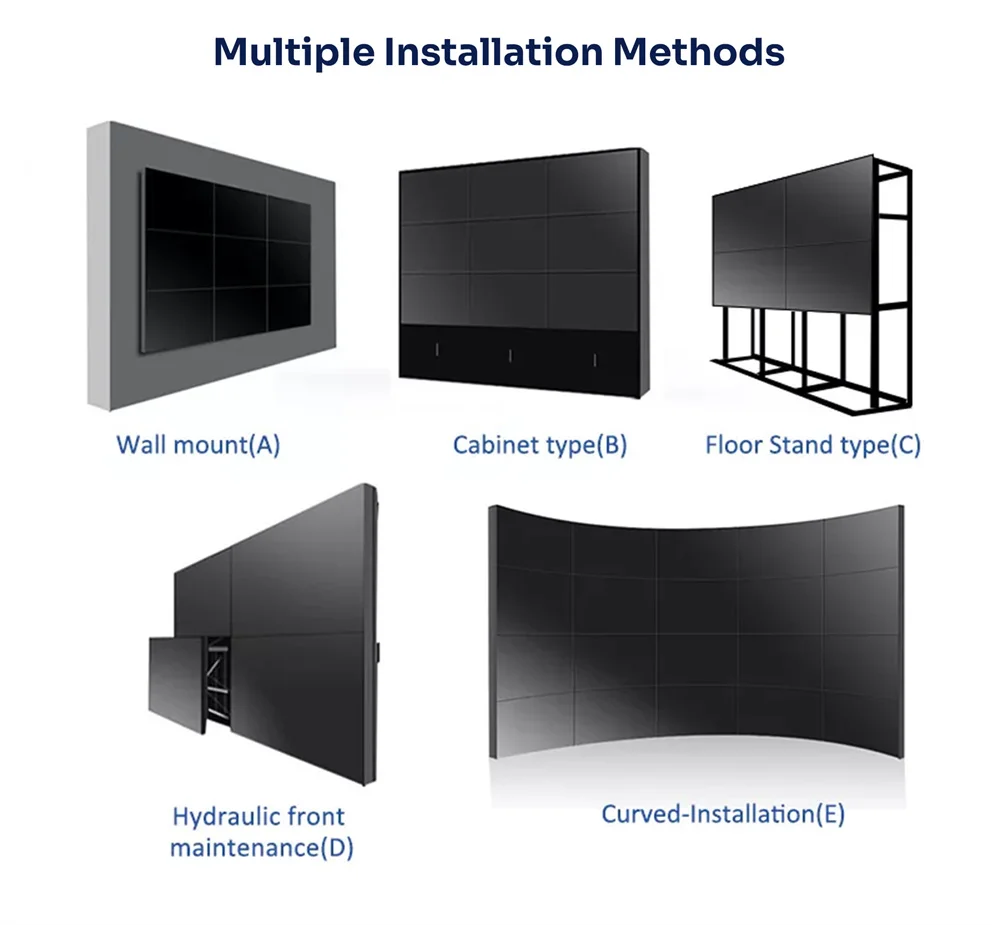 Multiple Installation Methods

Wall mount(A)

Cabinet type(B)

Floor Stand type(C)

Hydraulic front maintenance(D)

Curved-Installation(E)