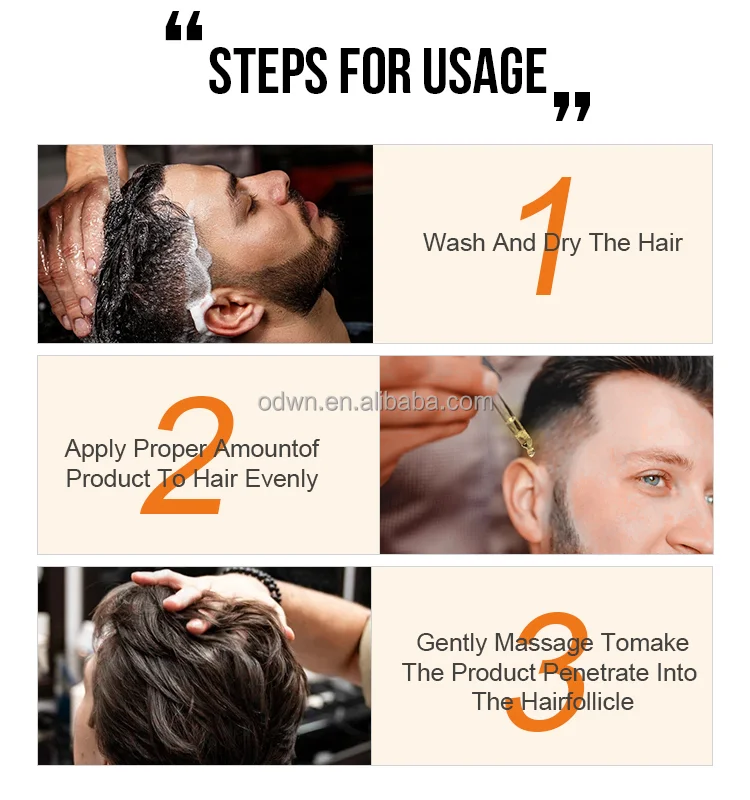 “STEPS FOR USAGE”

1
Wash And Dry The Hair

odwn.en.alibaba.com

2
Apply Proper Amountof Product To Hair Evenly

3
Gently Massage Tomake The Product Penetrate Into The Hairfollicle